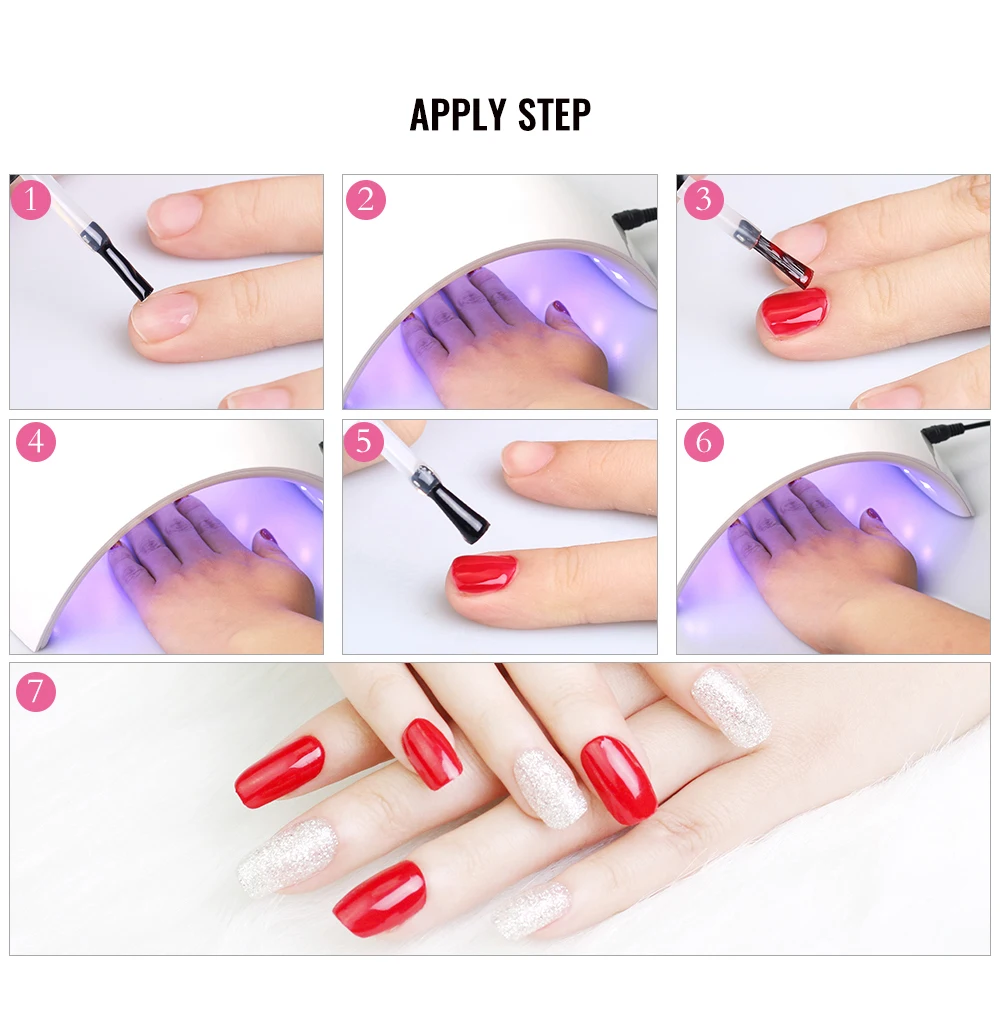 APPLY STEP

1

2

3

4

5

6

7