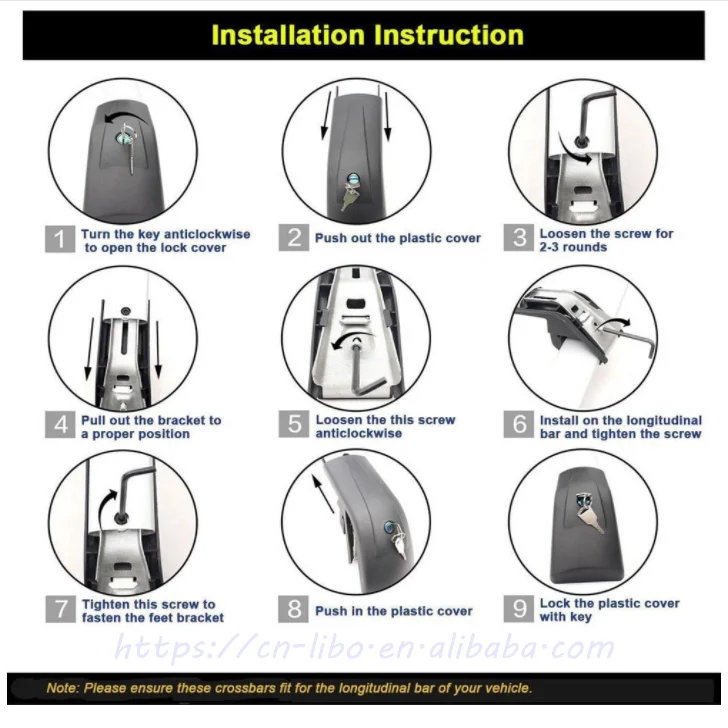 Installation Instruction

1 Turn the key anticlockwise to open the lock cover

2 Push out the plastic cover

3 Loosen the screw for 2-3 rounds

4 Pull out the bracket to a proper position

5 Loosen the this screw anticlockwise

6 Install on the longitudinal bar and tighten the screw

7 Tighten this screw to fasten the feet bracket

8 Push in the plastic cover

9 Lock the plastic cover with key

https://cn-libo.en.alibaba.com

Note: Please ensure these crossbars fit for the longitudinal bar of your vehicle.