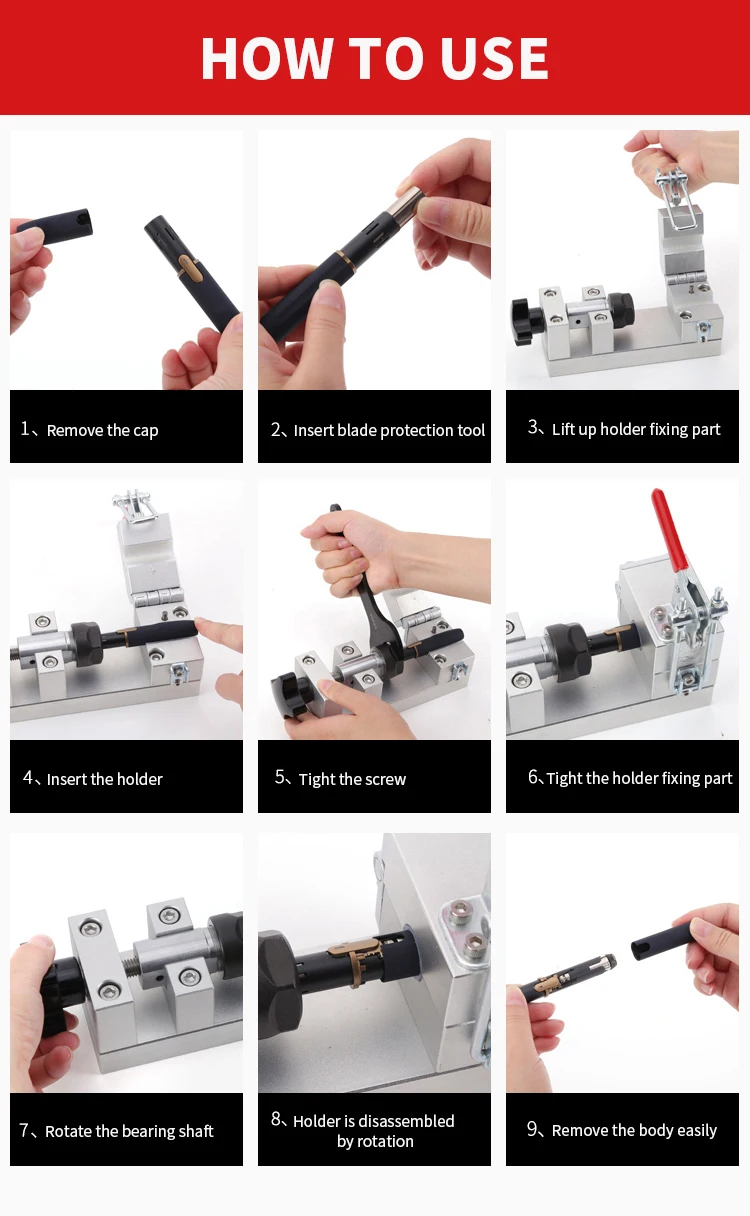 HOW TO USE

1、Remove the cap

2、Insert blade protection tool

3、Lift up holder fixing part

4、Insert the holder

5、Tight the screw

6、Tight the holder fixing part

7、Rotate the bearing shaft

8、Holder is disassembled by rotation

9、Remove the body easily