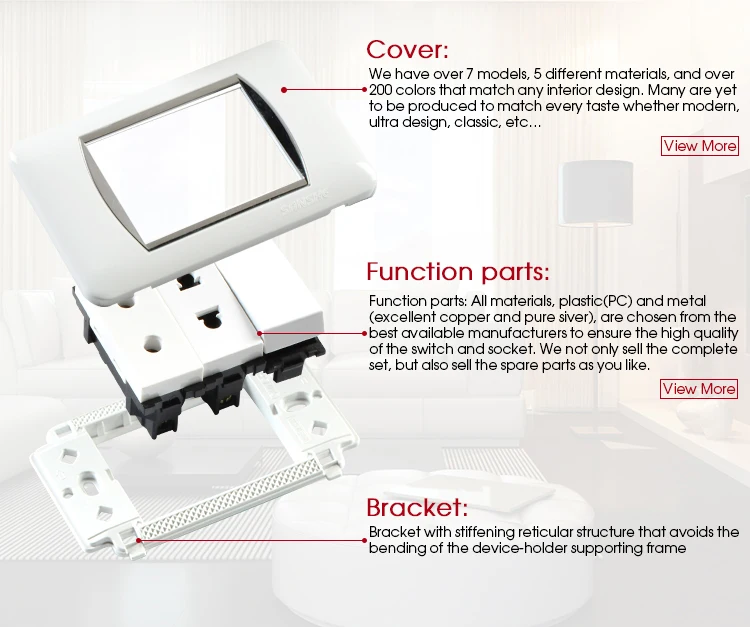 Cover:

We have over 7 models, 5 different materials, and over 200 colors that match any interior design. Many are yet to be produced to match every taste whether modern, ultra design, classic, etc...

View More

Function parts:

Function parts: All materials, plastic(PC) and metal (excellent copper and pure siver), are chosen from the best available manufacturers to ensure the high quality of the switch and socket. We not only sell the complete set, but also sell the spare parts as you like.

View More

Bracket:

Bracket with stiffening reticular structure that avoids the bending of the device-holder supporting frame