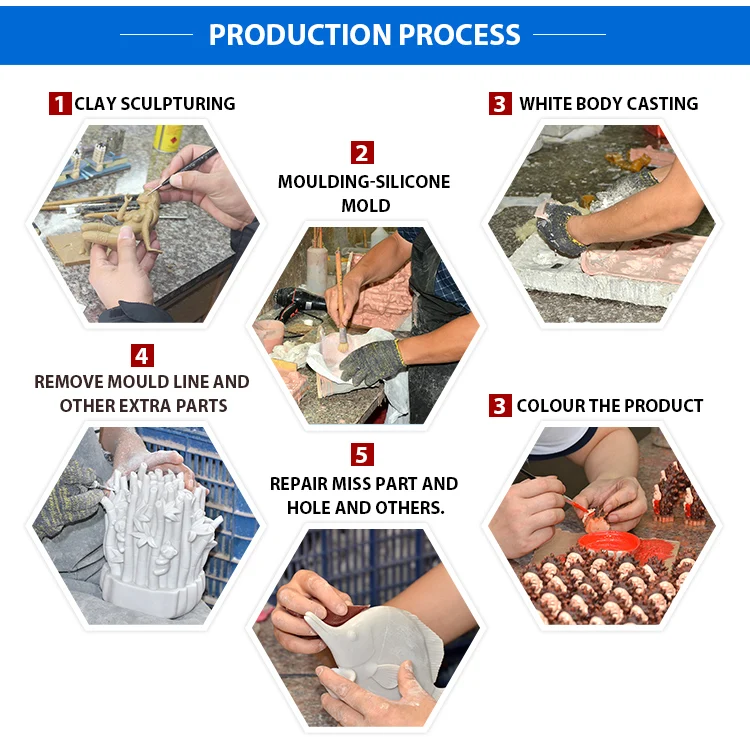 PRODUCTION PROCESS

1 CLAY SCULPTURING

2 MOULDING-SILICONE MOLD

3 WHITE BODY CASTING

4 REMOVE MOULD LINE AND OTHER EXTRA PARTS

5 REPAIR MISS PART AND HOLE AND OTHERS.

3 COLOUR THE PRODUCT