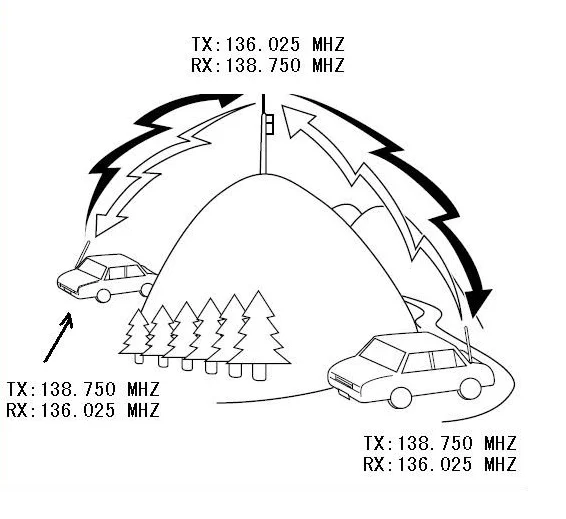 TX:136.025 MHZ
RX:138.750 MHZ

TX:138.750 MHZ
RX:136.025 MHZ

TX:138.750 MHZ
RX:136.025 MHZ