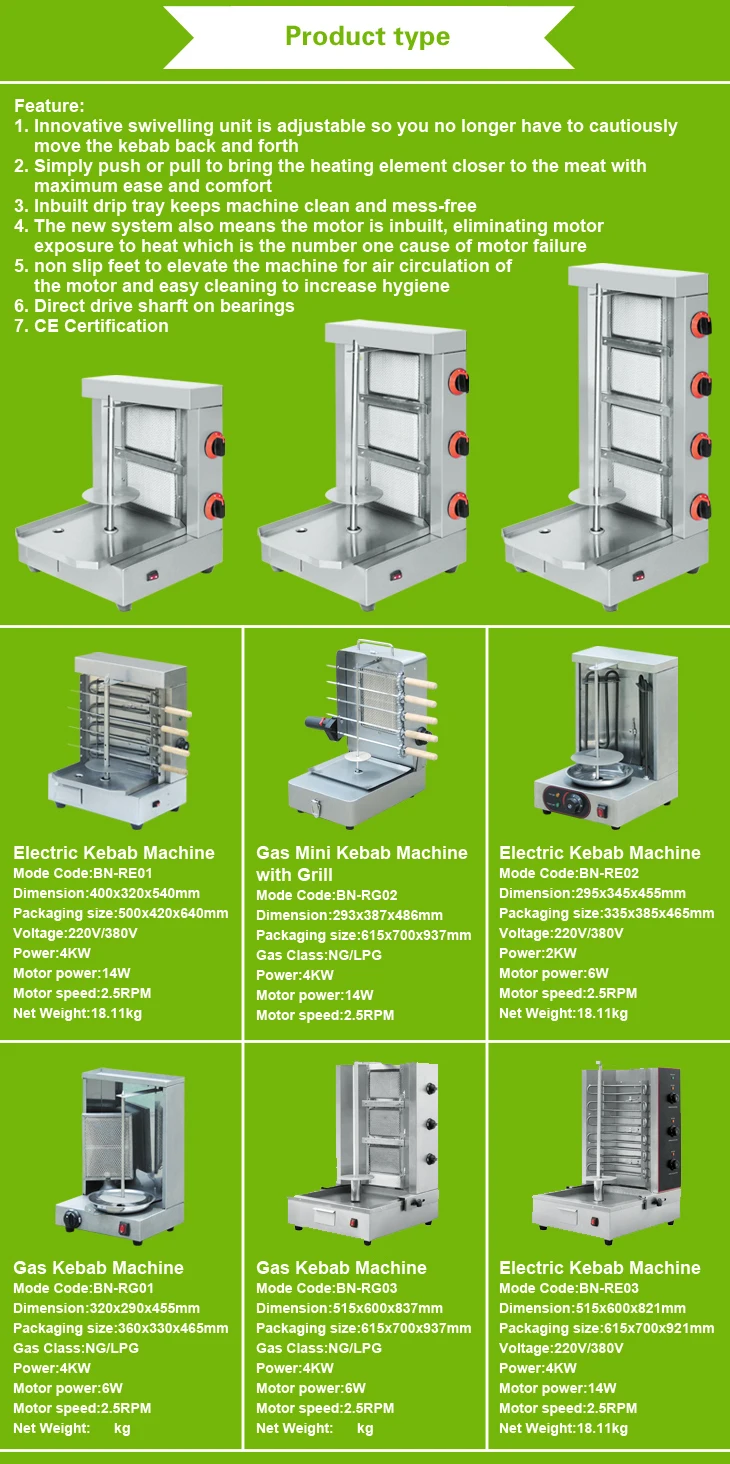 Product type

Feature:
1. Innovative swivelling unit is adjustable so you no longer have to cautiously move the kebab back and forth
2. Simply push or pull to bring the heating element closer to the meat with maximum ease and comfort
3. Inbuilt drip tray keeps machine clean and mess-free
4. The new system also means the motor is inbuilt, eliminating motor exposure to heat which is the number one cause of motor failure
5. non slip feet to elevate the machine for air circulation of the motor and easy cleaning to increase hygiene
6. Direct drive sharft on bearings
7. CE Certification

Electric Kebab Machine
Mode Code:BN-RE01
Dimension:400x320x540mm
Packaging size:500x420x640mm
Voltage:220V/380V
Power:4KW
Motor power:14W
Motor speed:2.5RPM
Net Weight:18.11kg

Gas Mini Kebab Machine with Grill
Mode Code:BN-RG02
Dimension:293x387x486mm
Packaging size:615x700x937mm
Gas Class:NG/LPG
Power:4KW
Motor power:14W
Motor speed:2.5RPM

Electric Kebab Machine
Mode Code:BN-RE02
Dimension:295x345x455mm
Packaging size:335x385x465mm
Voltage:220V/380V
Power:2KW
Motor power:6W
Motor speed:2.5RPM
Net Weight:18.11kg

Gas Kebab Machine
Mode Code:BN-RG01
Dimension:320x290x455mm
Packaging size:360x330x465mm
Gas Class:NG/LPG
Power:4KW
Motor power:6W
Motor speed:2.5RPM
Net Weight: kg

Gas Kebab Machine
Mode Code:BN-RG03
Dimension:515x600x837mm
Packaging size:615x700x937mm
Gas Class:NG/LPG
Power:4KW
Motor power:6W
Motor speed:2.5RPM
Net Weight: kg

Electric Kebab Machine
Mode Code:BN-RE03
Dimension:515x600x821mm
Packaging size:615x700x921mm
Voltage:220V/380V
Power:4KW
Motor power:14W
Motor speed:2.5RPM
Net Weight:18.11kg