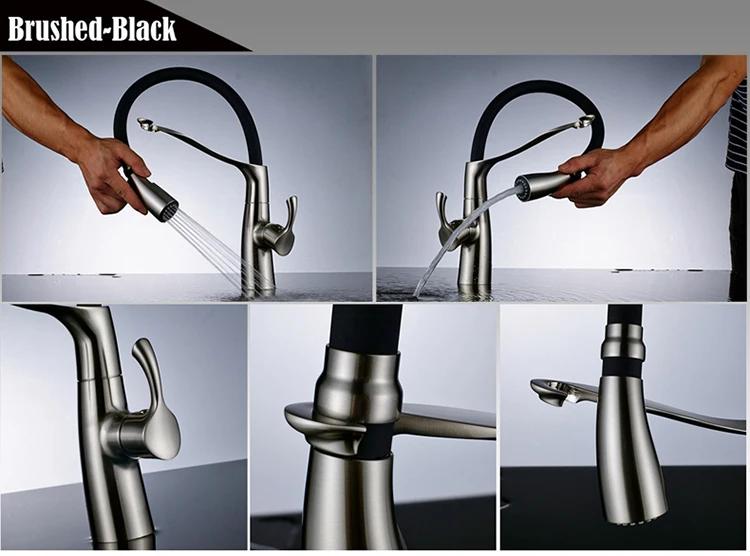 Brushed-Black