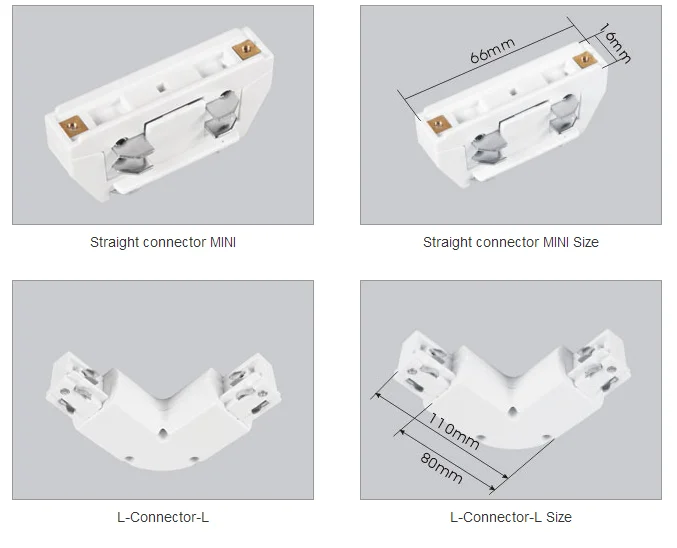 Straight connector MINI

66mm

16mm

Straight connector MINI Size

L-Connector-L

110mm

80mm

L-Connector-L Size