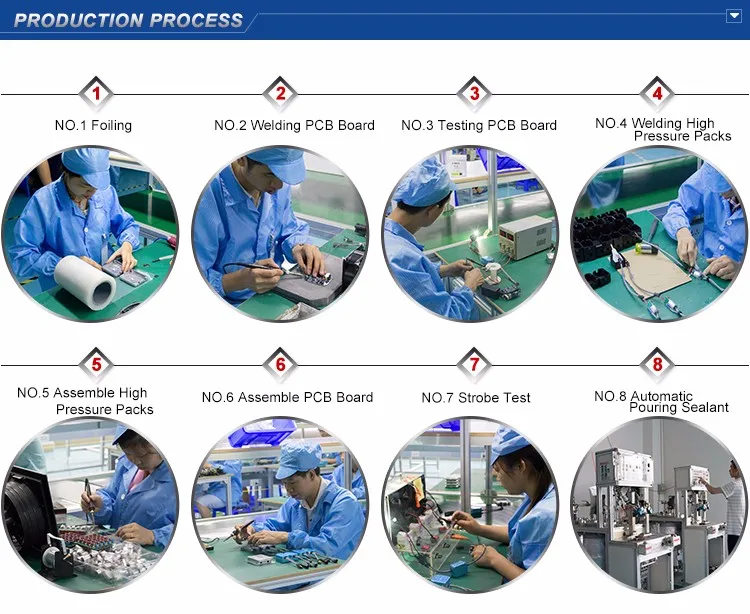 PRODUCTION PROCESS

1
NO.1 Foiling

2
NO.2 Welding PCB Board

3
NO.3 Testing PCB Board

4
NO.4 Welding High Pressure Packs

5
NO.5 Assemble High Pressure Packs

6
NO.6 Assemble PCB Board

7
NO.7 Strobe Test

8
NO.8 Automatic Pouring Sealant