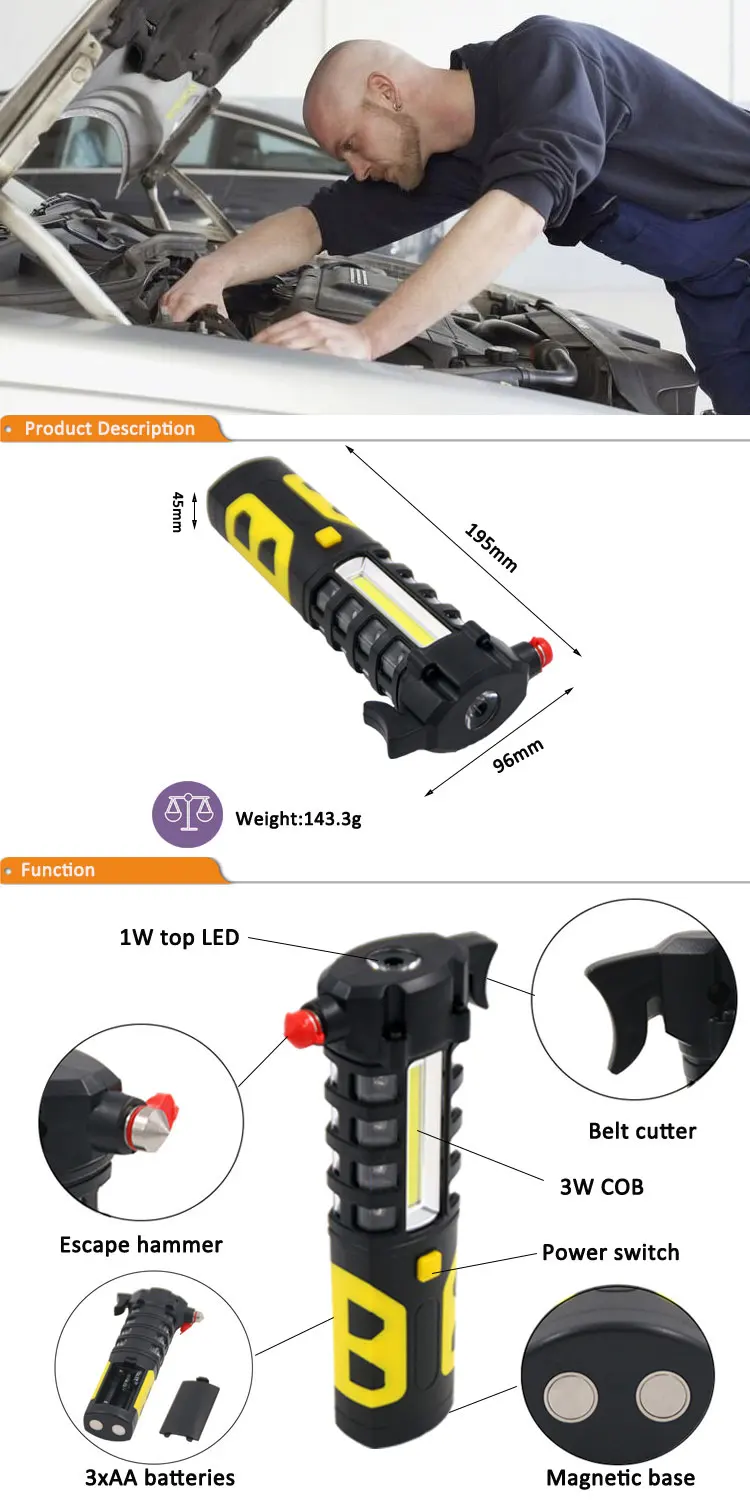 Product Description

45mm

195mm

96mm

Weight:143.3g

Function

1W top LED

Belt cutter

3W COB

Escape hammer

Power switch

3xAA batteries

Magnetic base