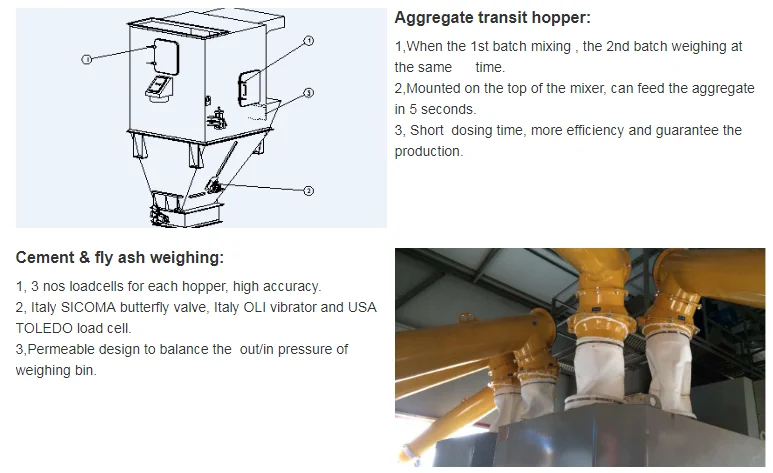 ①
①
③
②

Aggregate transit hopper:

1,When the 1st batch mixing , the 2nd batch weighing at the same time.
2,Mounted on the top of the mixer, can feed the aggregate in 5 seconds.
3, Short dosing time, more efficiency and guarantee the production.

Cement & fly ash weighing:

1, 3 nos loadcells for each hopper, high accuracy.
2, Italy SICOMA butterfly valve, Italy OLI vibrator and USA TOLEDO load cell.
3,Permeable design to balance the out/in pressure of weighing bin.