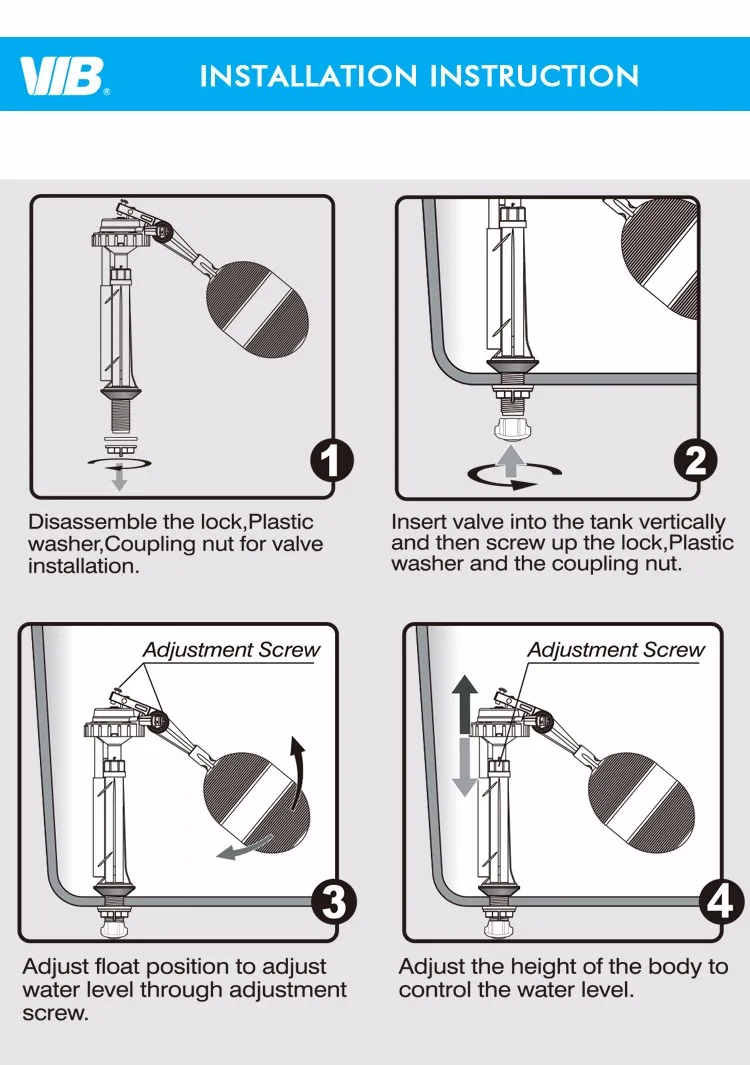 VIB®

INSTALLATION INSTRUCTION

1

Disassemble the lock,Plastic washer,Coupling nut for valve installation.

2

Insert valve into the tank vertically and then screw up the lock,Plastic washer and the coupling nut.

Adjustment Screw

3

Adjust float position to adjust water level through adjustment screw.

Adjustment Screw

4

Adjust the height of the body to control the water level.