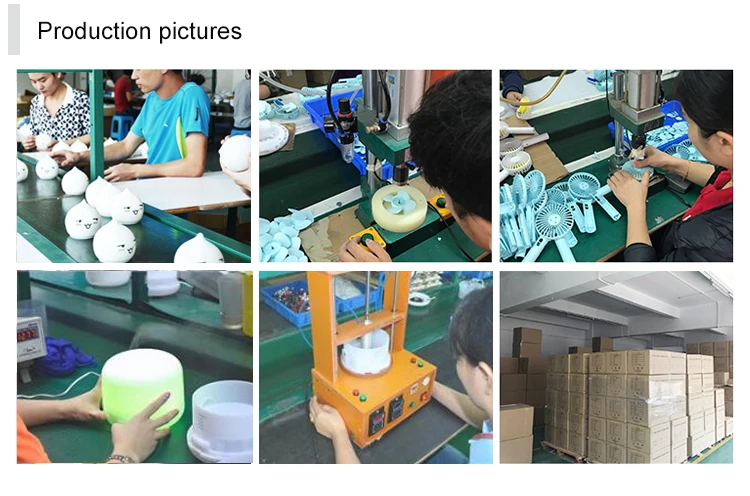 Production pictures