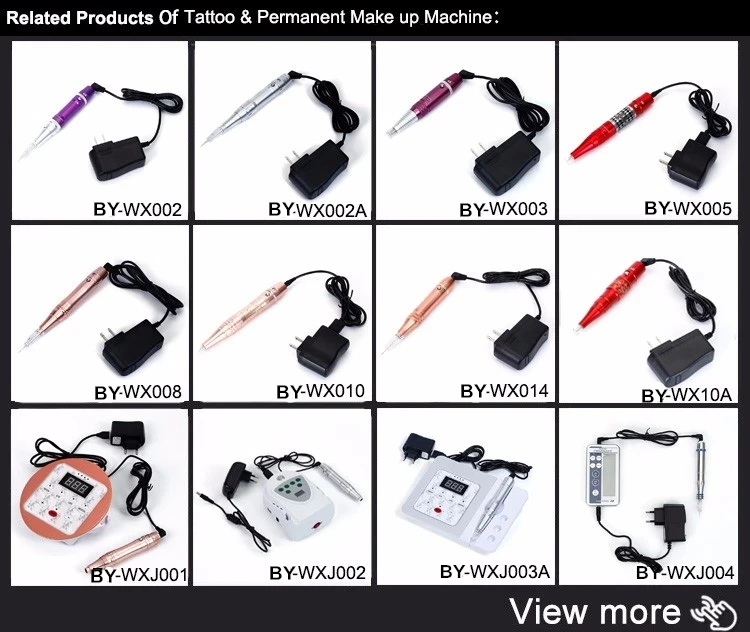 Related Products Of Tattoo & Permanent Make up Machine:

BY-WX002

BY-WX002A

BY-WX003

BY-WX005

BY-WX008

BY-WX010

BY-WX014

BY-WX10A

BY-WXJ001

BY-WXJ002

BY-WXJ003A

BY-WXJ004

View more