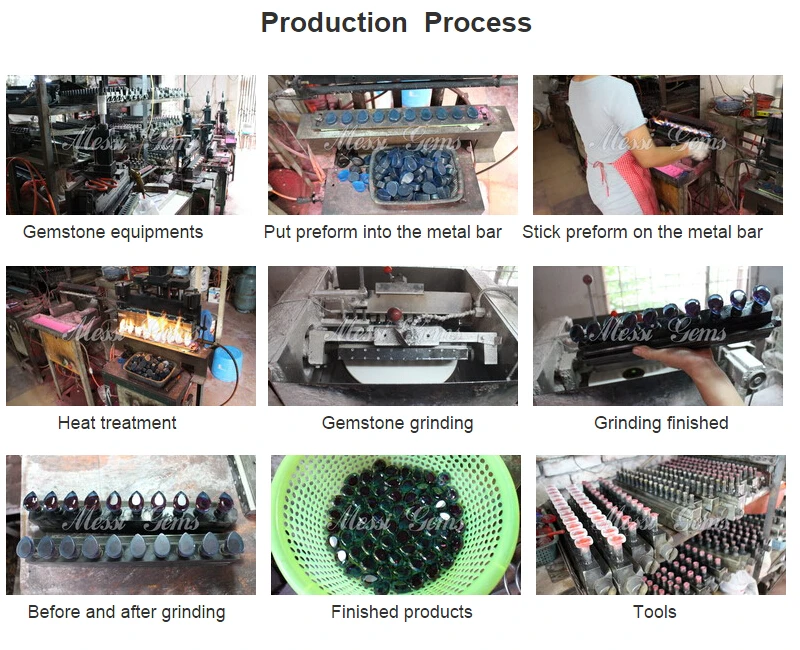 Production Process

Messi Gems

Gemstone equipments

Messi Gems

Put preform into the metal bar

Messi Gems

Stick preform on the metal bar

Messi Gems

Heat treatment

Messi Gems

Gemstone grinding

Messi Gems

Grinding finished

Messi Gems

Before and after grinding

Messi Gems

Finished products

Messi Gems

Tools