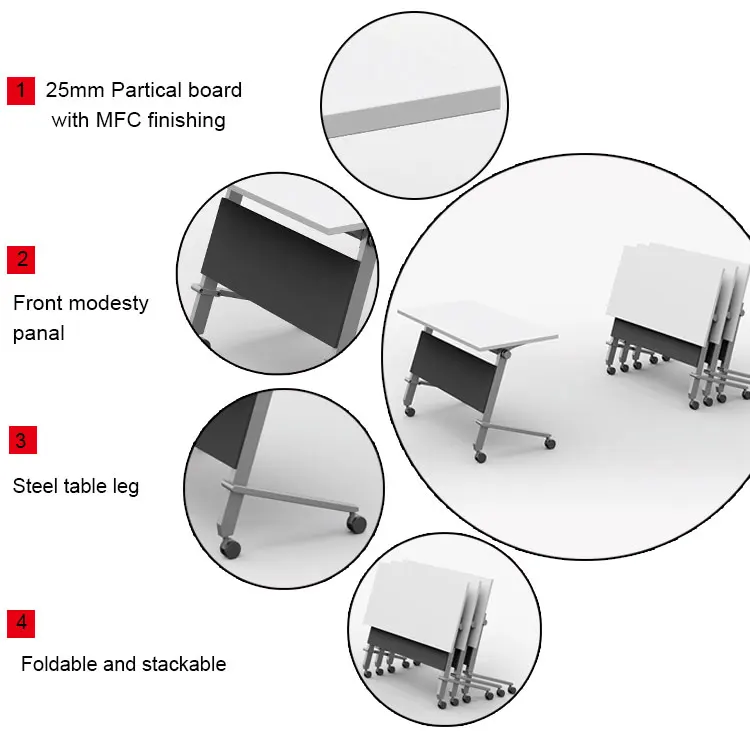 1 25mm Partical board with MFC finishing

2

Front modesty panal

3

Steel table leg

4

Foldable and stackable