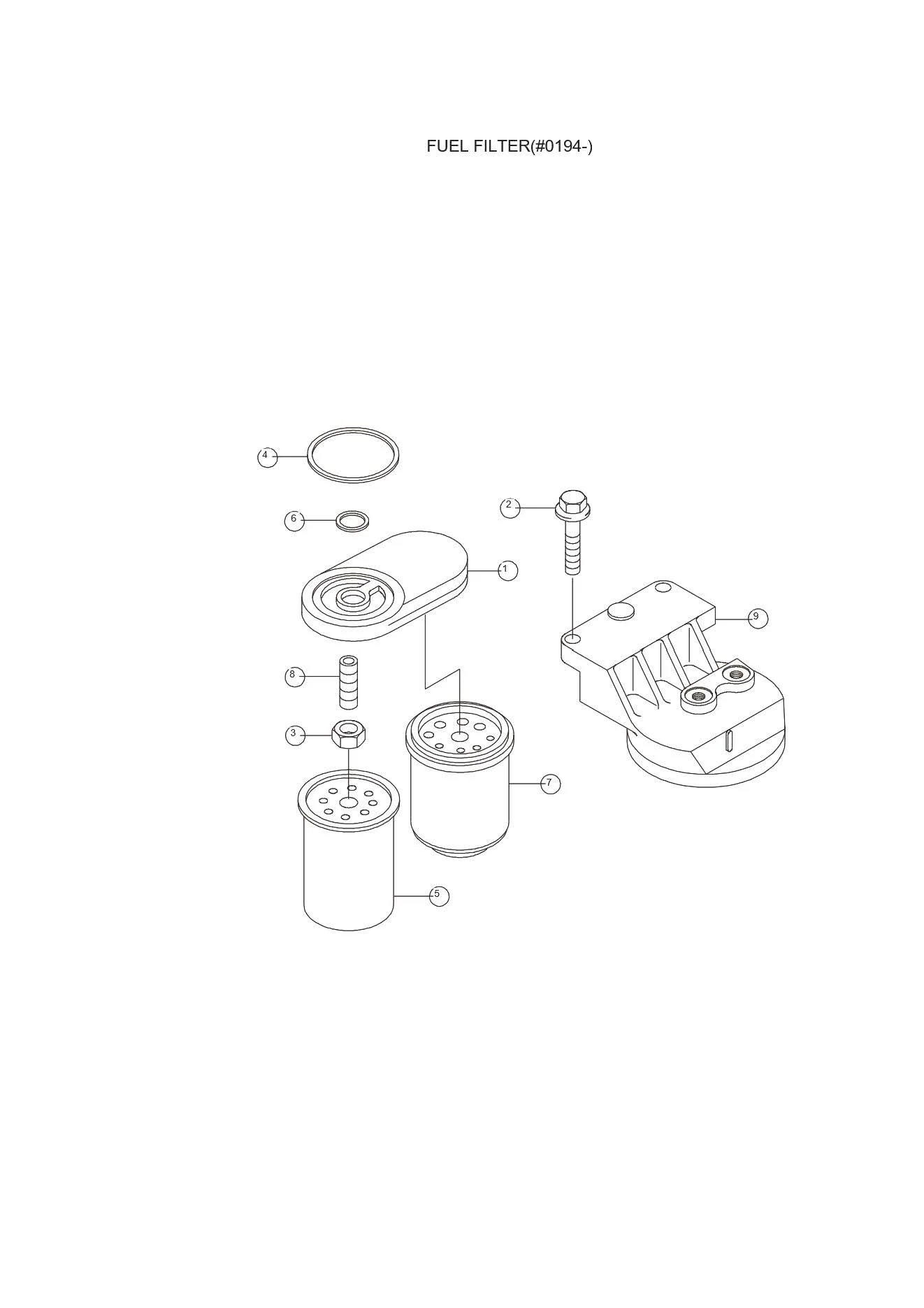 FUEL FILTER(#0194-)

4
6
2
1
9
8
3
7
5