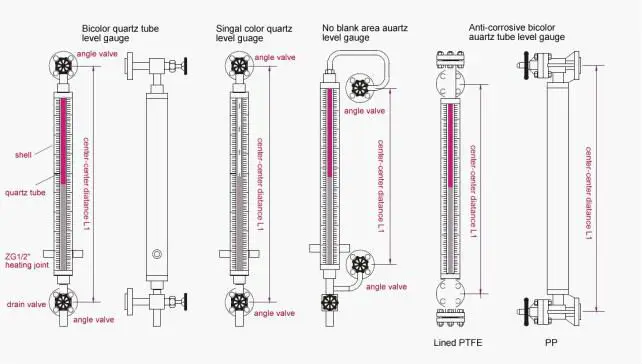 Bicolor quartz tube level gauge

angle valve

shell

quartz tube

ZG1/2" heating joint

drain valve

angle valve

center-center diatance L1

Singal color quartz level guage

angle valve

center-center diatance L1

angle valve

No blank area auartz level gauge

angle valve

center-center diatance L1

angle valve

Anti-corrosive bicolor auartz tube level gauge

center-center diatance L1

center-center diatance L1

Lined PTFE

PP