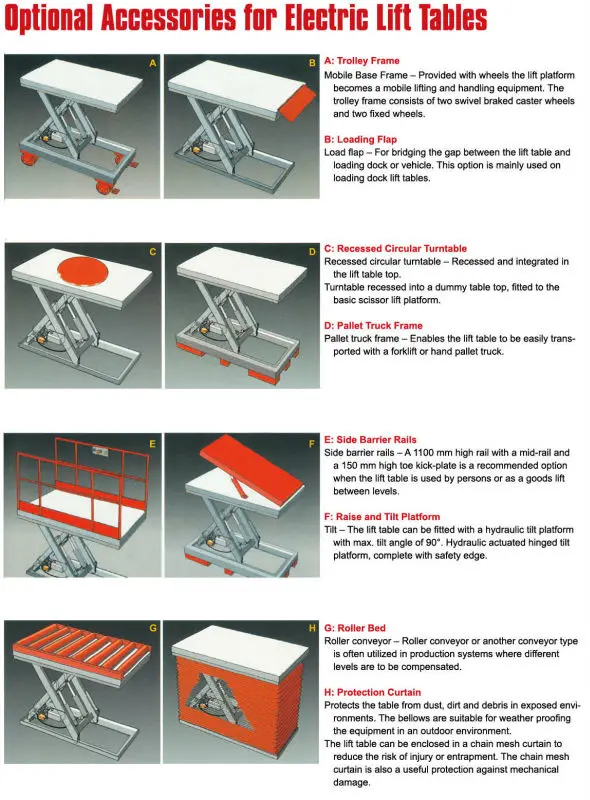 Optional Accessories for Electric Lift Tables

A

B

A: Trolley Frame
Mobile Base Frame – Provided with wheels the lift platform becomes a mobile lifting and handling equipment. The trolley frame consists of two swivel braked caster wheels and two fixed wheels.

B: Loading Flap
Load flap – For bridging the gap between the lift table and loading dock or vehicle. This option is mainly used on loading dock lift tables.

C

D

C: Recessed Circular Turntable
Recessed circular turntable – Recessed and integrated in the lift table top.
Turntable recessed into a dummy table top, fitted to the basic scissor lift platform.

D: Pallet Truck Frame
Pallet truck frame – Enables the lift table to be easily transported with a forklift or hand pallet truck.

E

F

E: Side Barrier Rails
Side barrier rails – A 1100 mm high rail with a mid-rail and a 150 mm high toe kick-plate is a recommended option when the lift table is used by persons or as a goods lift between levels.

F: Raise and Tilt Platform
Tilt – The lift table can be fitted with a hydraulic tilt platform with max. tilt angle of 90°. Hydraulic actuated hinged tilt platform, complete with safety edge.

G

H

G: Roller Bed
Roller conveyor – Roller conveyor or another conveyor type is often utilized in production systems where different levels are to be compensated.

H: Protection Curtain
Protects the table from dust, dirt and debris in exposed environments. The bellows are suitable for weather proofing the equipment in an outdoor environment.
The lift table can be enclosed in a chain mesh curtain to reduce the risk of injury or entrapment. The chain mesh curtain is also a useful protection against mechanical damage.