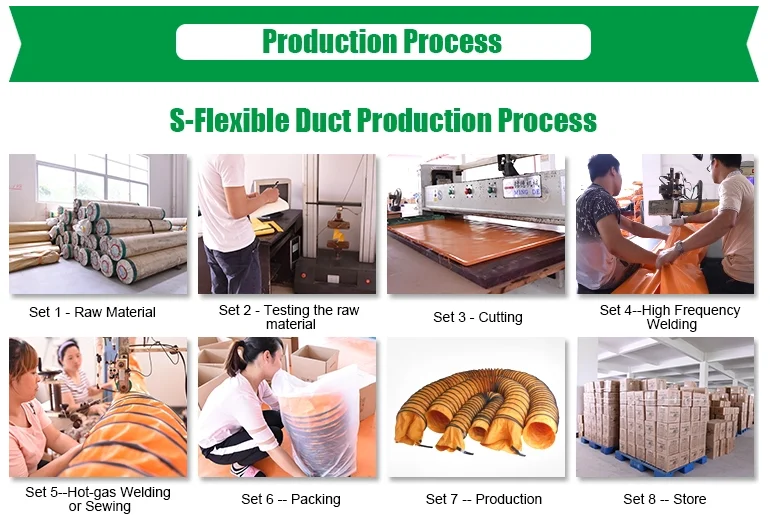 Production Process

S-Flexible Duct Production Process

Set 1 - Raw Material

Set 2 - Testing the raw material

Set 3 - Cutting

Set 4--High Frequency Welding

Set 5--Hot-gas Welding or Sewing

Set 6 -- Packing

Set 7 -- Production

Set 8 -- Store