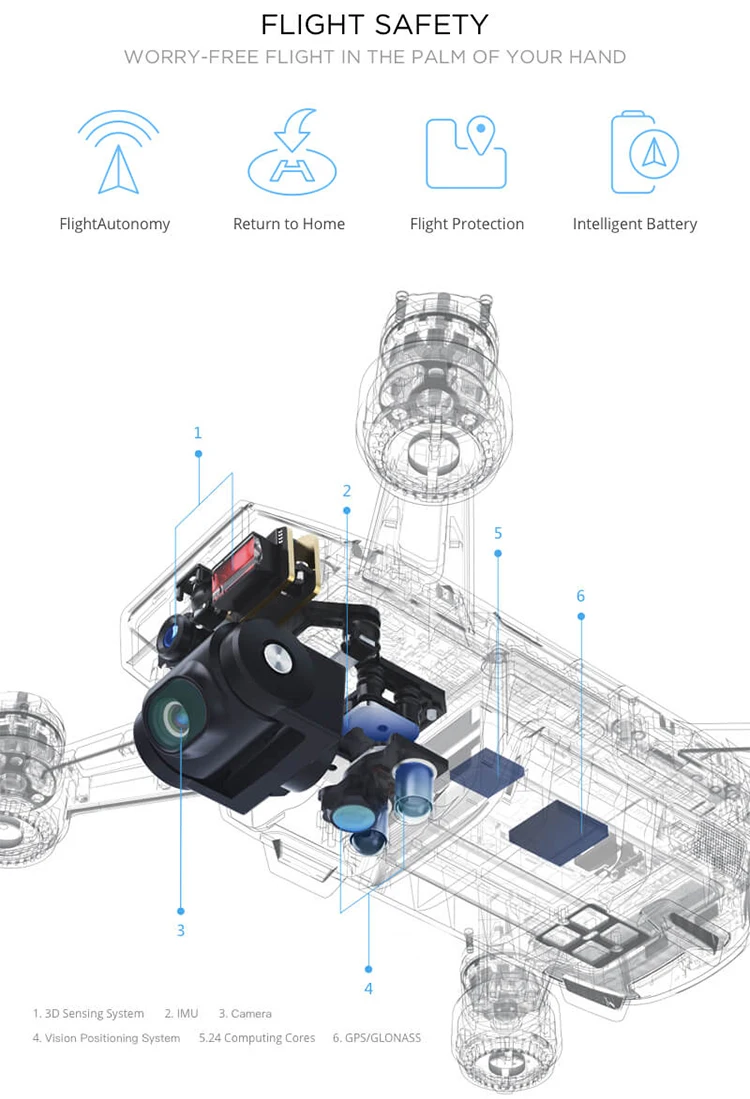 FLIGHT SAFETY

WORRY-FREE FLIGHT IN THE PALM OF YOUR HAND

FlightAutonomy

Return to Home

Flight Protection

Intelligent Battery

1

2

5

6

3

4

1. 3D Sensing System 2. IMU 3. Camera

4. Vision Positioning System 5.24 Computing Cores 6. GPS/GLONASS