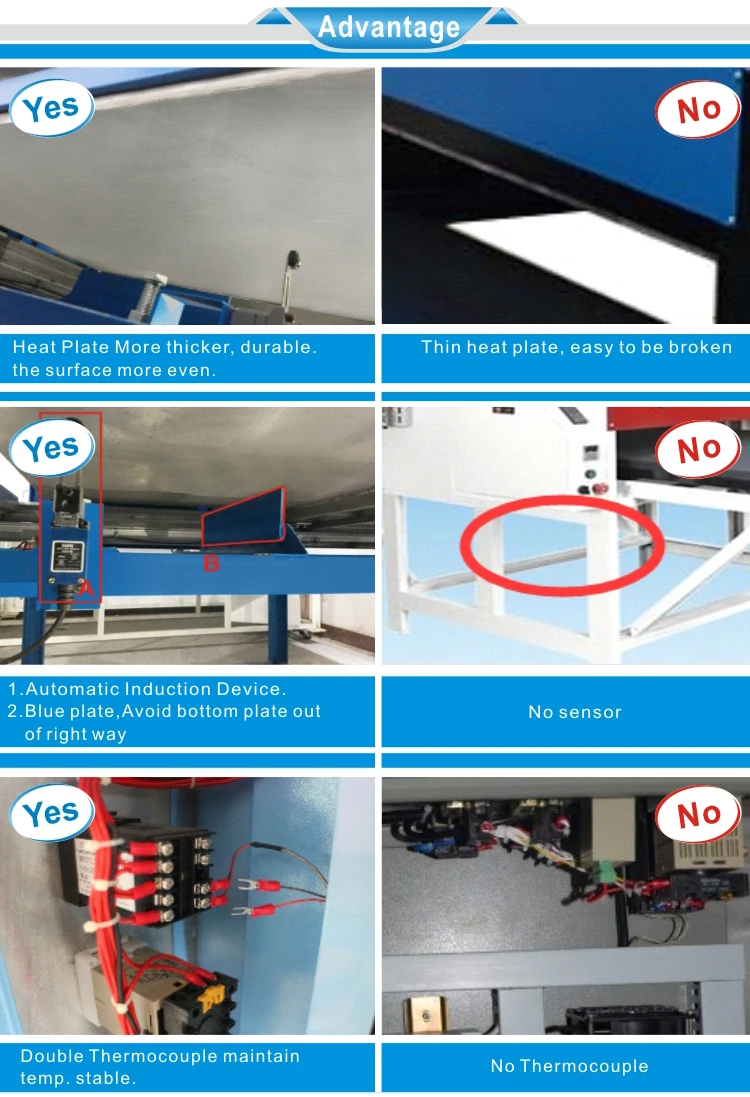 Advantage

Yes

No

Heat Plate More thicker, durable. the surface more even.

Thin heat plate, easy to be broken

Yes

A

B

No

1.Automatic Induction Device.
2.Blue plate,Avoid bottom plate out of right way

No sensor

Yes

No

Double Thermocouple maintain temp. stable.

No Thermocouple