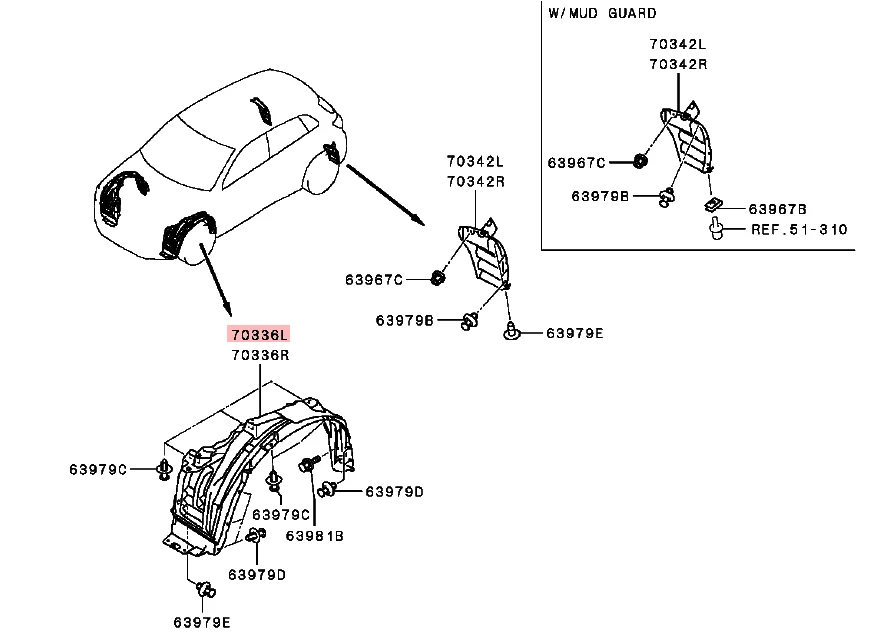 W/MUD GUARD
70342L
70342R
63967C
63979B
63967B
REF.51-310

70342L
70342R
63967C
63979B
63979E

70336L
70336R
63979C
63979C
63979D
63981B
63979D
63979E