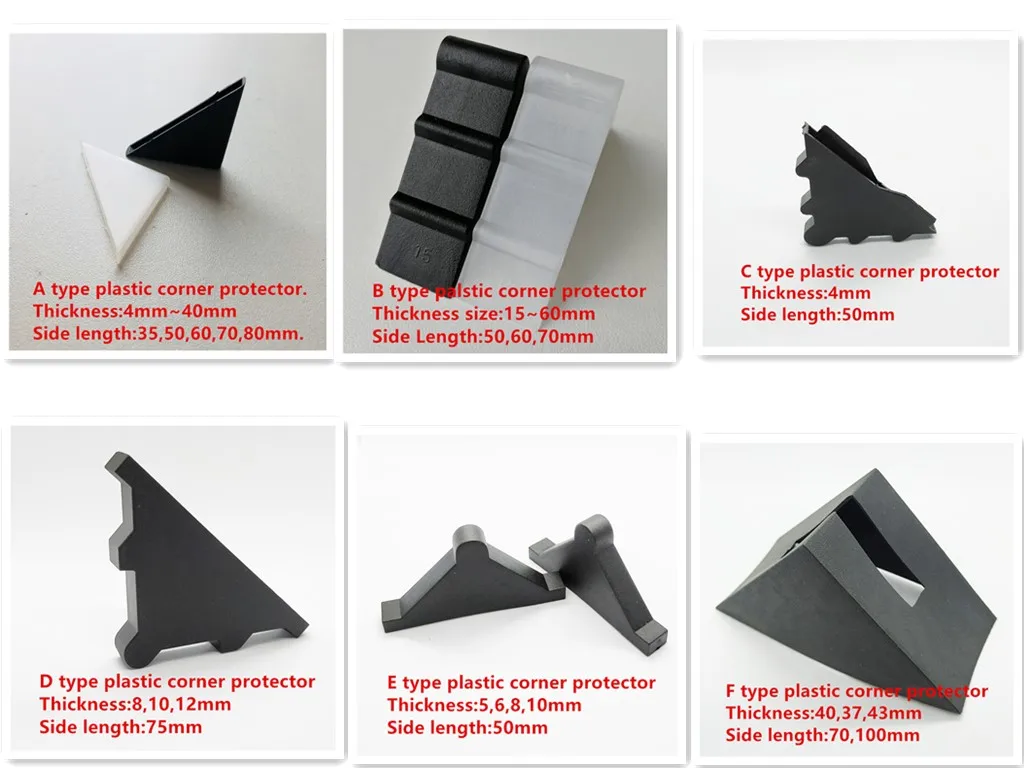 A type plastic corner protector.
Thickness:4mm~40mm
Side length:35,50,60,70,80mm.

15
B type palstic corner protector
Thickness size:15~60mm
Side Length:50,60,70mm

C type plastic corner protector
Thickness:4mm
Side length:50mm

D type plastic corner protector
Thickness:8,10,12mm
Side length:75mm

E type plastic corner protector
Thickness:5,6,8,10mm
Side length:50mm

F type plastic corner protector
Thickness:40,37,43mm
Side length:70,100mm