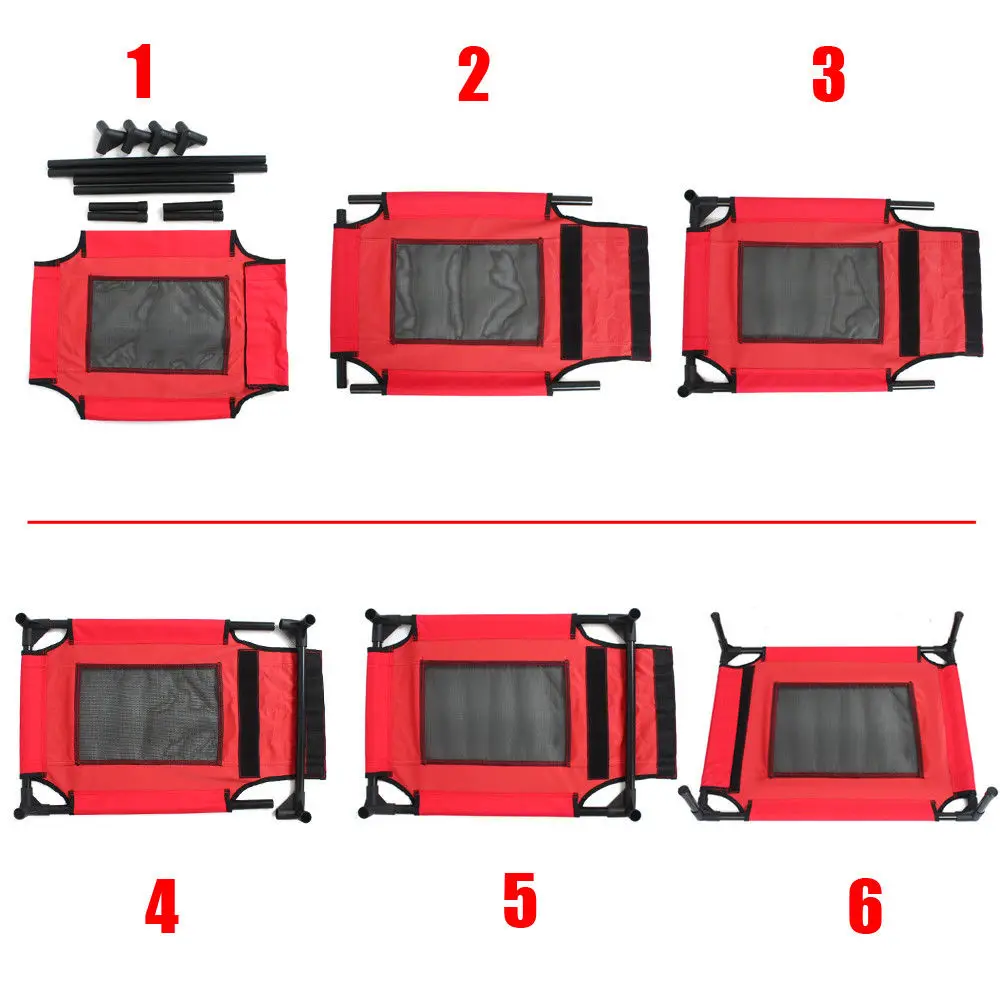 1

2

3

4

5

6