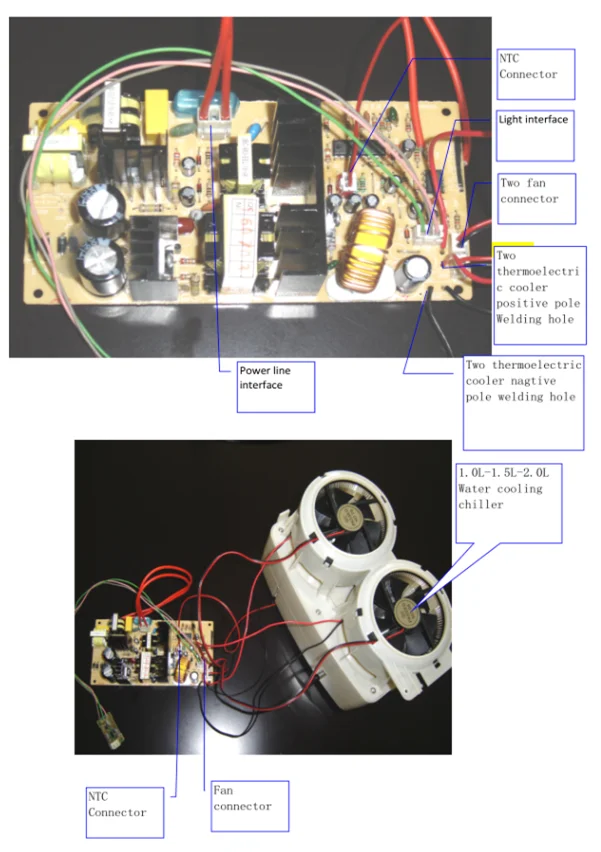 NTC Connector

Light interface

Two fan connector

Two thermoelectric cooler positive pole Welding hole

Power line interface

Two thermoelectric cooler nagtive pole welding hole

1.0L-1.5L-2.0L Water cooling chiller

NTC Connector

Fan connector