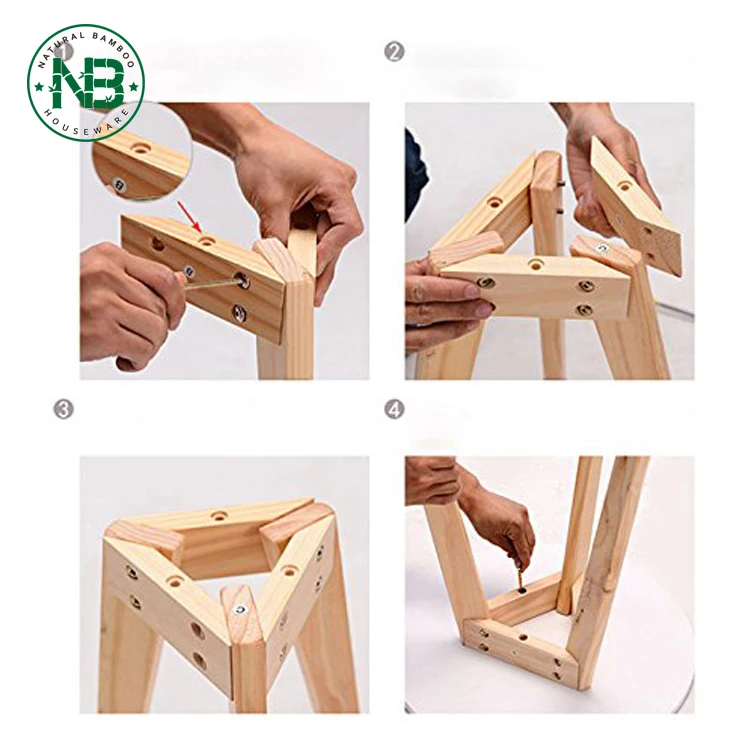 NATURAL BAMBOO
NB
HOUSEWARE

2

3

4