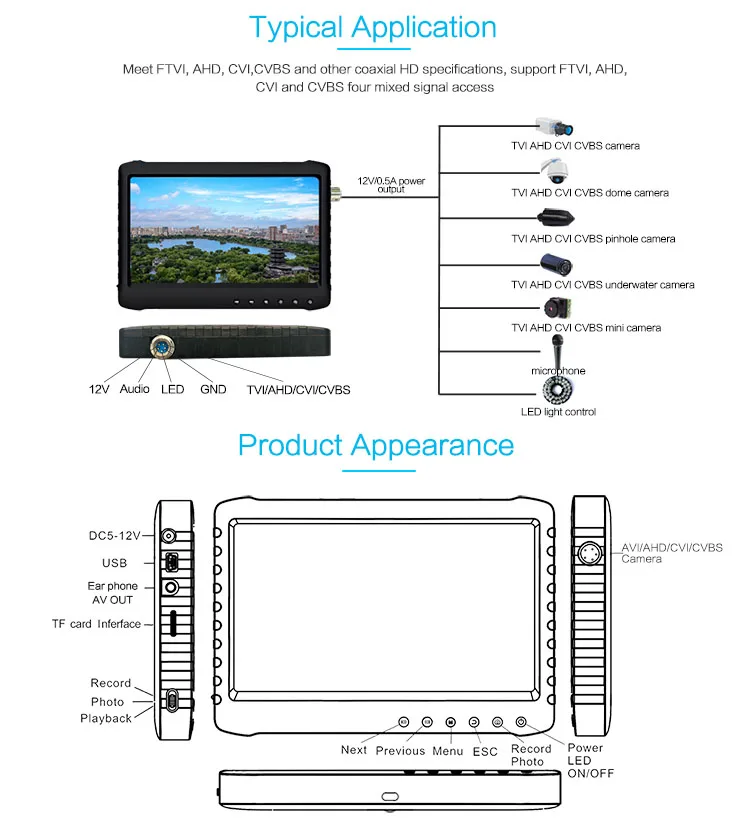 Typical Application

Meet FTVI, AHD, CVI,CVBS and other coaxial HD specifications, support FTVI, AHD, CVI and CVBS four mixed signal access

12V/0.5A power output

TVI AHD CVI CVBS camera

TVI AHD CVI CVBS dome camera

TVI AHD CVI CVBS pinhole camera

TVI AHD CVI CVBS underwater camera

TVI AHD CVI CVBS mini camera

microphone

LED light control

12V Audio LED GND TVI/AHD/CVI/CVBS

Product Appearance

DC5-12V

USB

Ear phone AV OUT

TF card Inferface

Record

Photo

Playback

AVI/AHD/CVI/CVBS Camera

Next Previous Menu ESC Record Photo Power LED ON/OFF