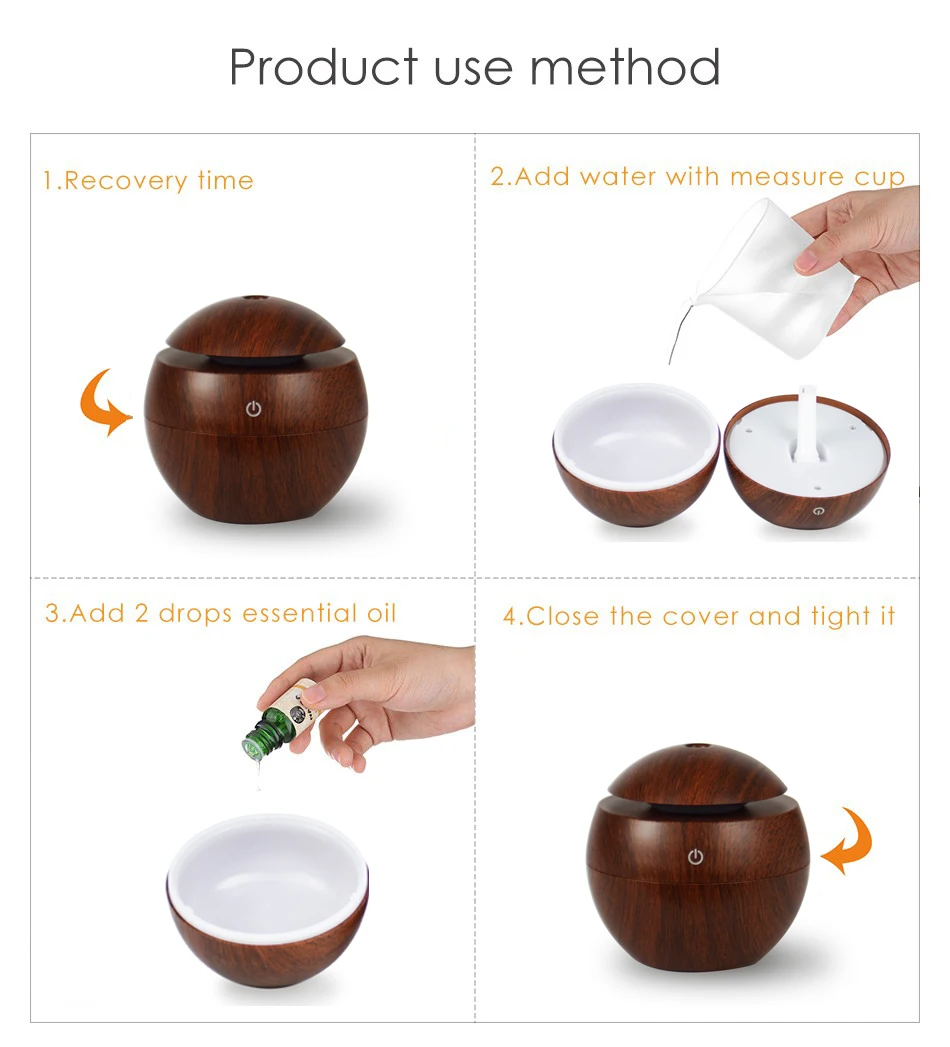 Product use method

1.Recovery time

2.Add water with measure cup

3.Add 2 drops essential oil

4.Close the cover and tight it