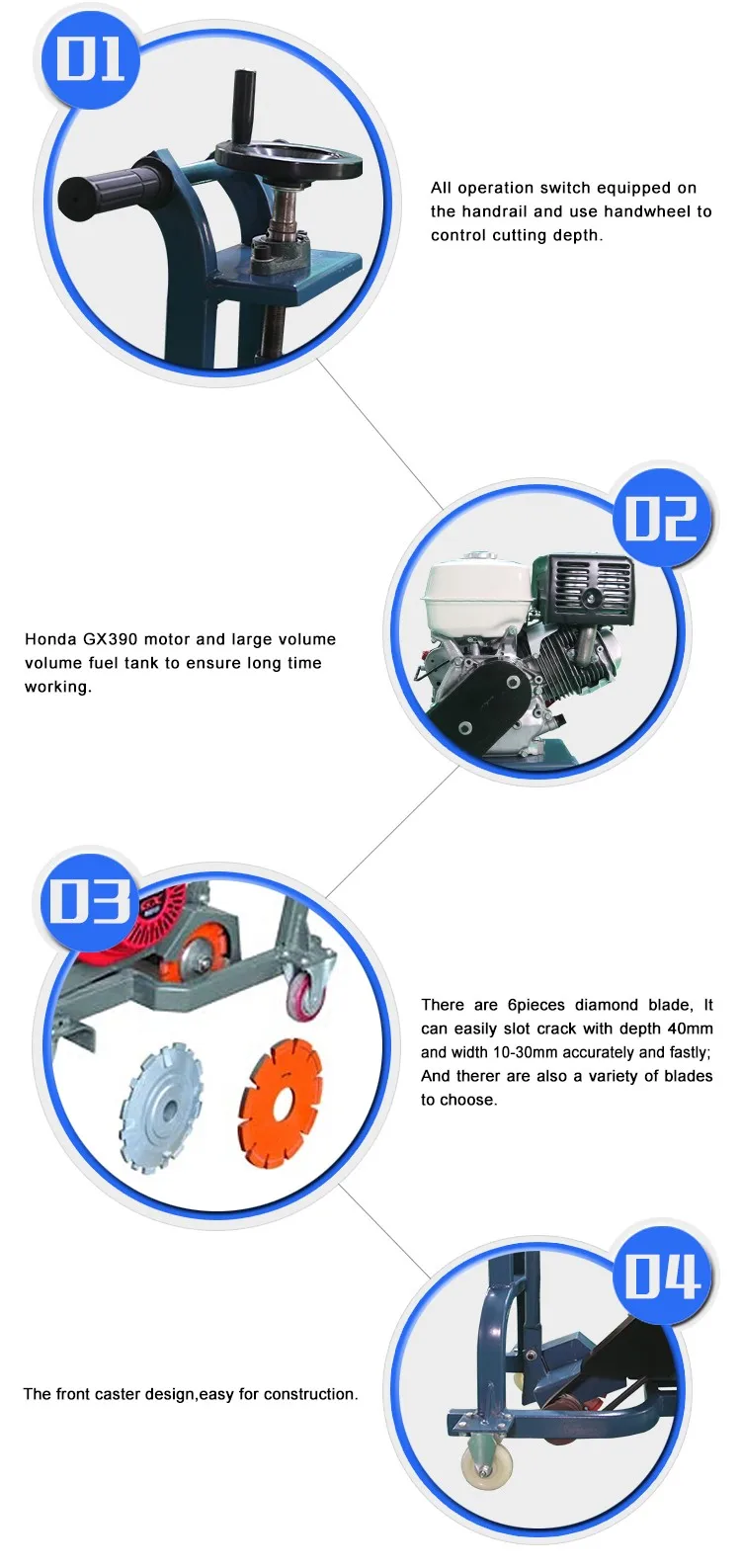 01

All operation switch equipped on the handrail and use handwheel to control cutting depth.

02

Honda GX390 motor and large volume volume fuel tank to ensure long time working.

03

There are 6pieces diamond blade, It can easily slot crack with depth 40mm and width 10-30mm accurately and fastly; And therer are also a variety of blades to choose.

04

The front caster design,easy for construction.