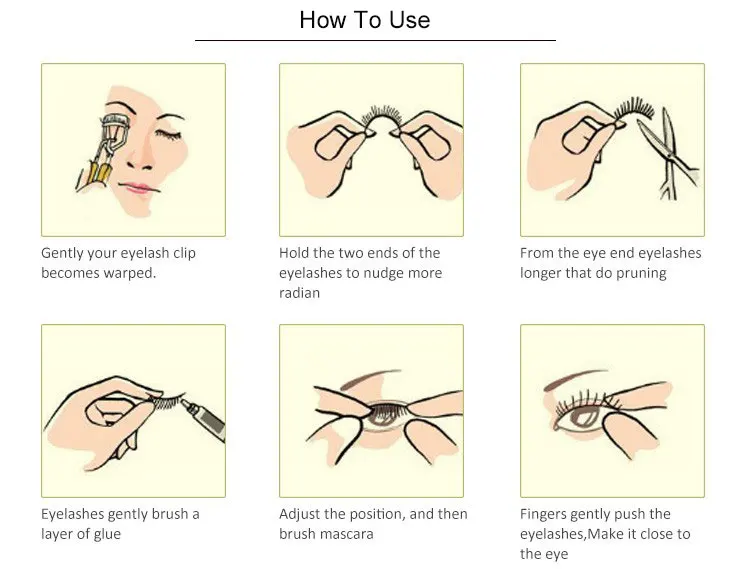 How To Use

Gently your eyelash clip becomes warped.

Hold the two ends of the eyelashes to nudge more radian

From the eye end eyelashes longer that do pruning

Eyelashes gently brush a layer of glue

Adjust the position, and then brush mascara

Fingers gently push the eyelashes,Make it close to the eye