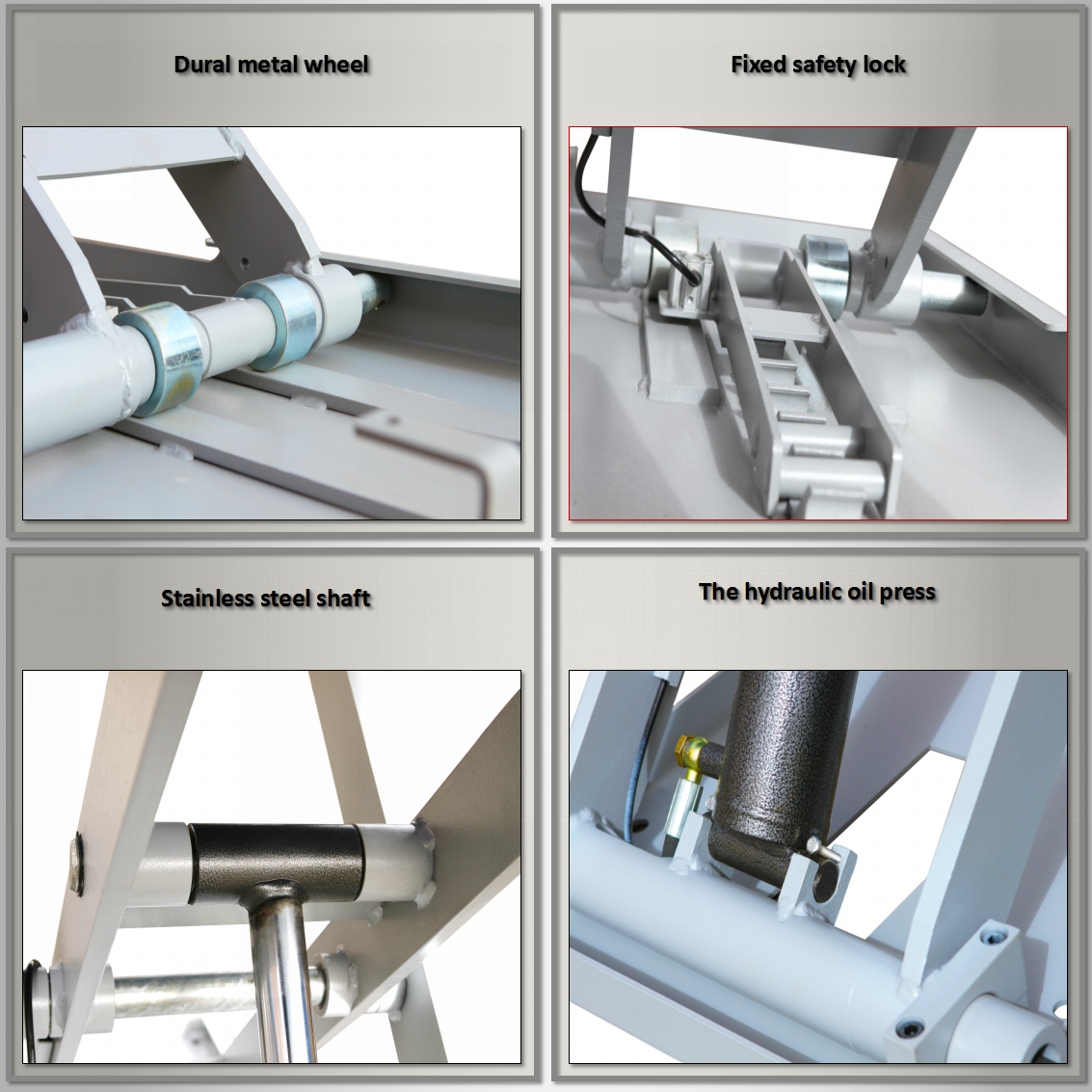 Dural metal wheel

Fixed safety lock

Stainless steel shaft

The hydraulic oil press