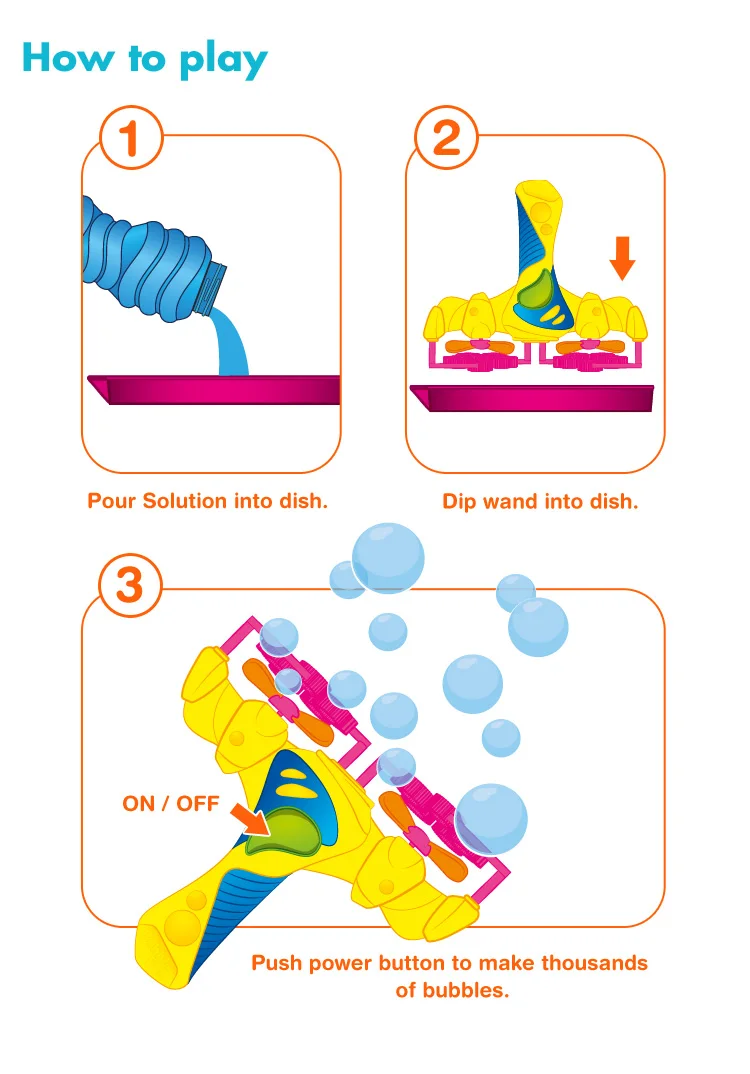 How to play

1

Pour Solution into dish.

2

Dip wand into dish.

3

ON / OFF

Push power button to make thousands of bubbles.