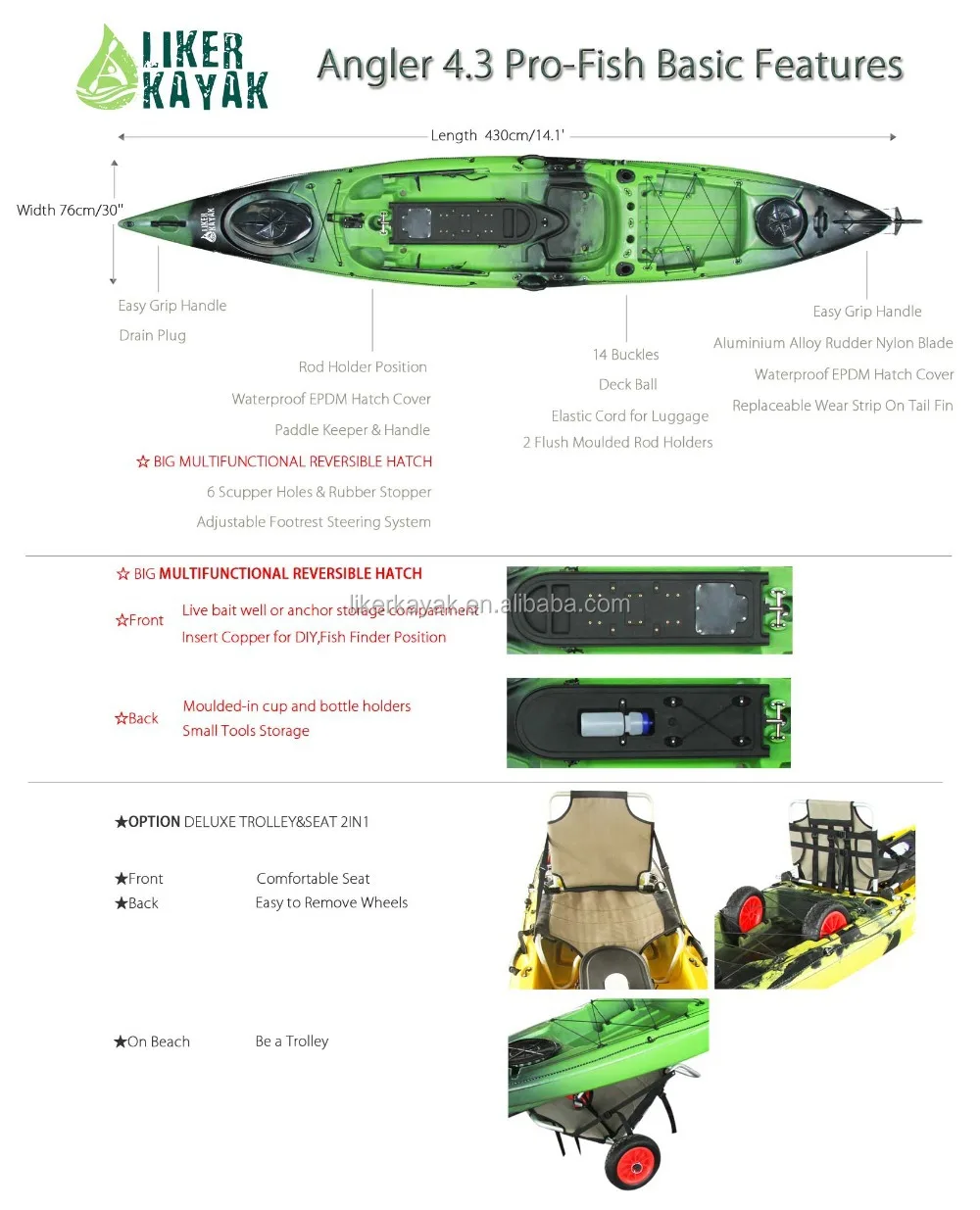 LIKER KAYAK

Angler 4.3 Pro-Fish Basic Features

Length 430cm/14.1'

Width 76cm/30"

LIKER KAYAK

Easy Grip Handle

Drain Plug

Rod Holder Position

Waterproof EPDM Hatch Cover

Paddle Keeper & Handle

☆ BIG MULTIFUNCTIONAL REVERSIBLE HATCH

6 Scupper Holes & Rubber Stopper

Adjustable Footrest Steering System

14 Buckles

Deck Ball

Elastic Cord for Luggage

2 Flush Moulded Rod Holders

Easy Grip Handle

Aluminium Alloy Rudder Nylon Blade

Waterproof EPDM Hatch Cover

Replaceable Wear Strip On Tail Fin

☆ BIG MULTIFUNCTIONAL REVERSIBLE HATCH

☆Front Live bait well or anchor storage compartment
Insert Copper for DIY,Fish Finder Position

likerkayak.en.alibaba.com

☆Back Moulded-in cup and bottle holders
Small Tools Storage

★OPTION DELUXE TROLLEY&SEAT 2IN1

★Front Comfortable Seat
★Back Easy to Remove Wheels

★On Beach Be a Trolley