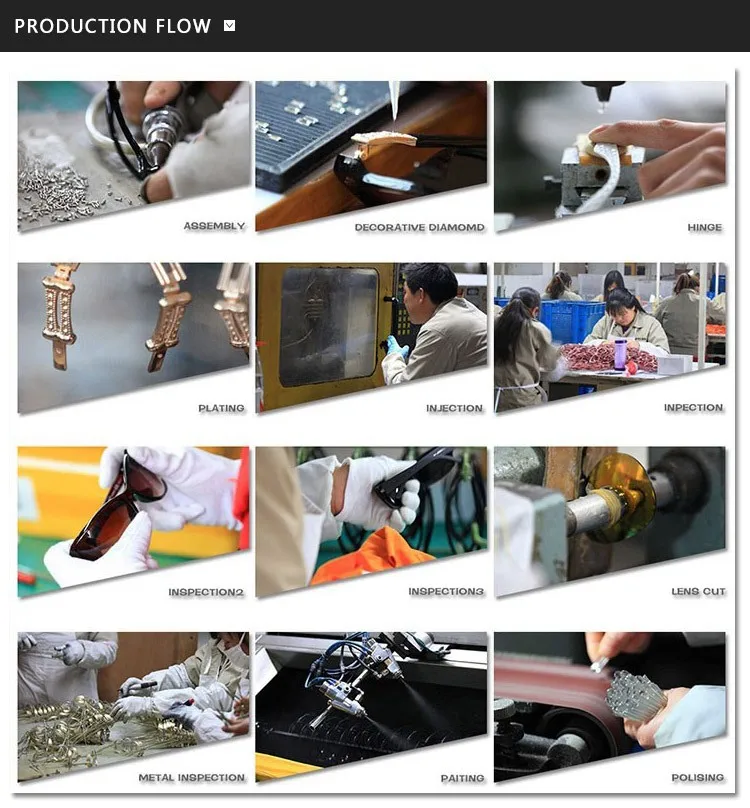 PRODUCTION FLOW

ASSEMBLY

DECORATIVE DIAMOMD

HINGE

PLATING

INJECTION

INPECTION

INSPECTION2

INSPECTION3

LENS CUT

METAL INSPECTION

PAITING

POLISING