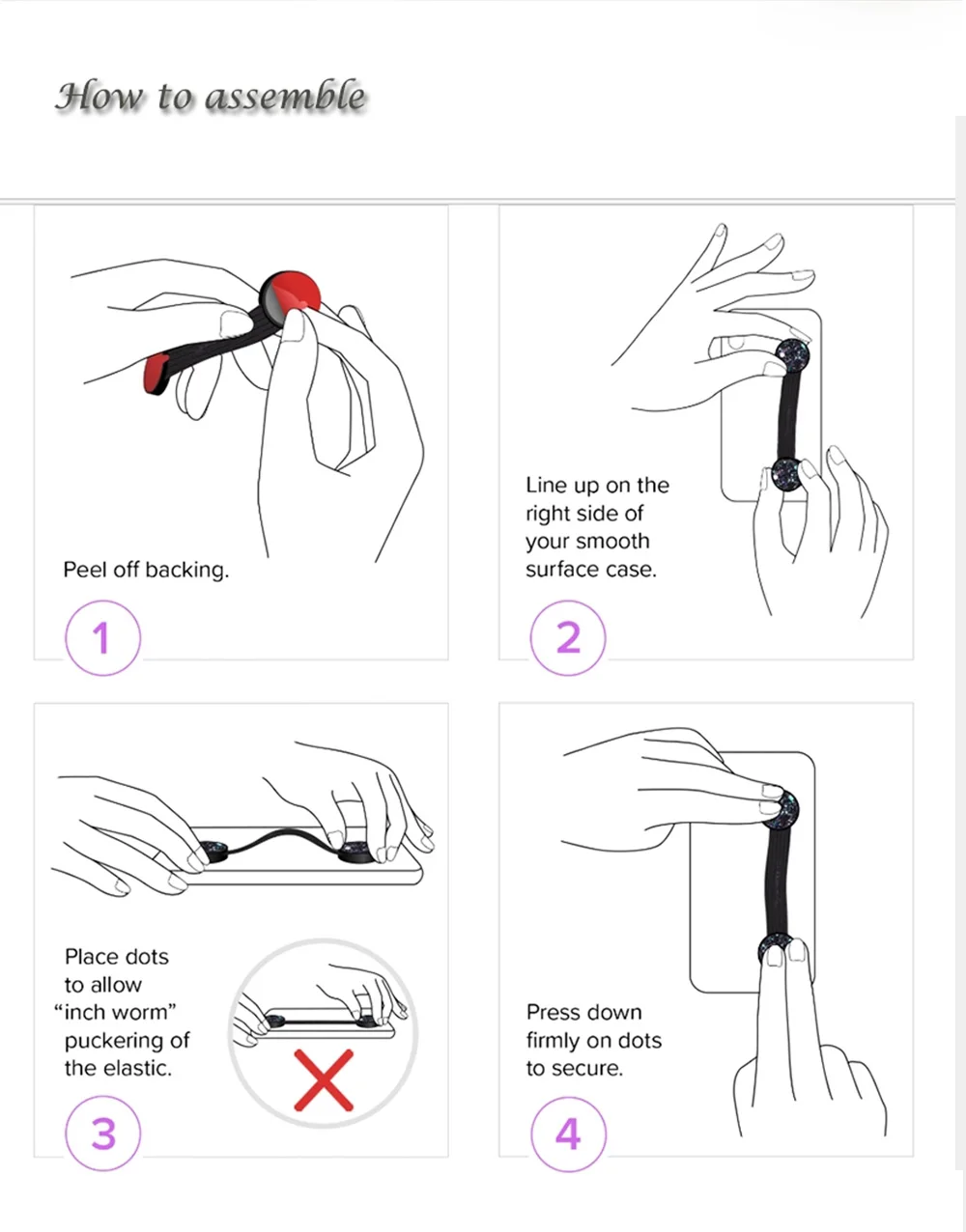 How to assemble

Peel off backing.

1

Line up on the right side of your smooth surface case.

2

Place dots to allow "inch worm" puckering of the elastic.

3

Press down firmly on dots to secure.

4