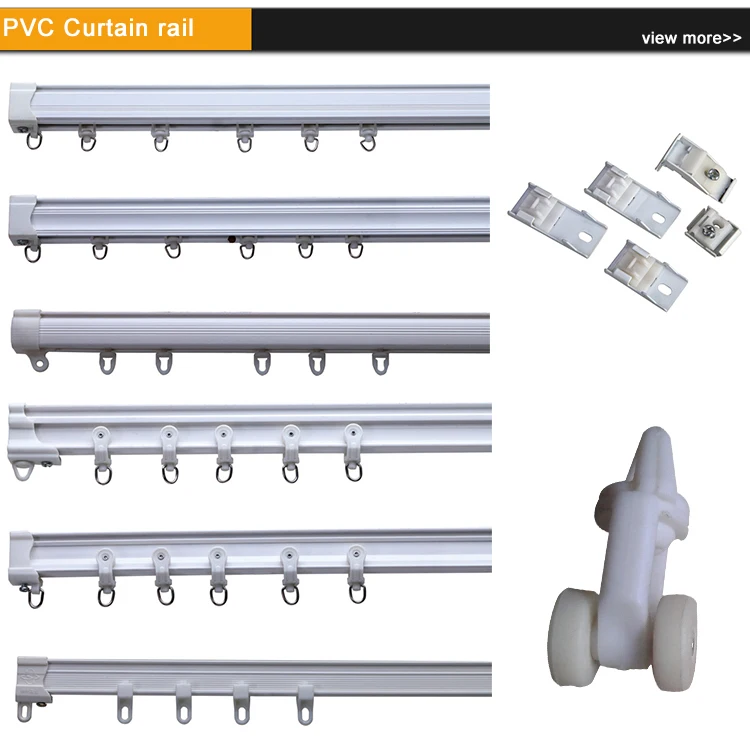 PVC Curtain rail

view more>>