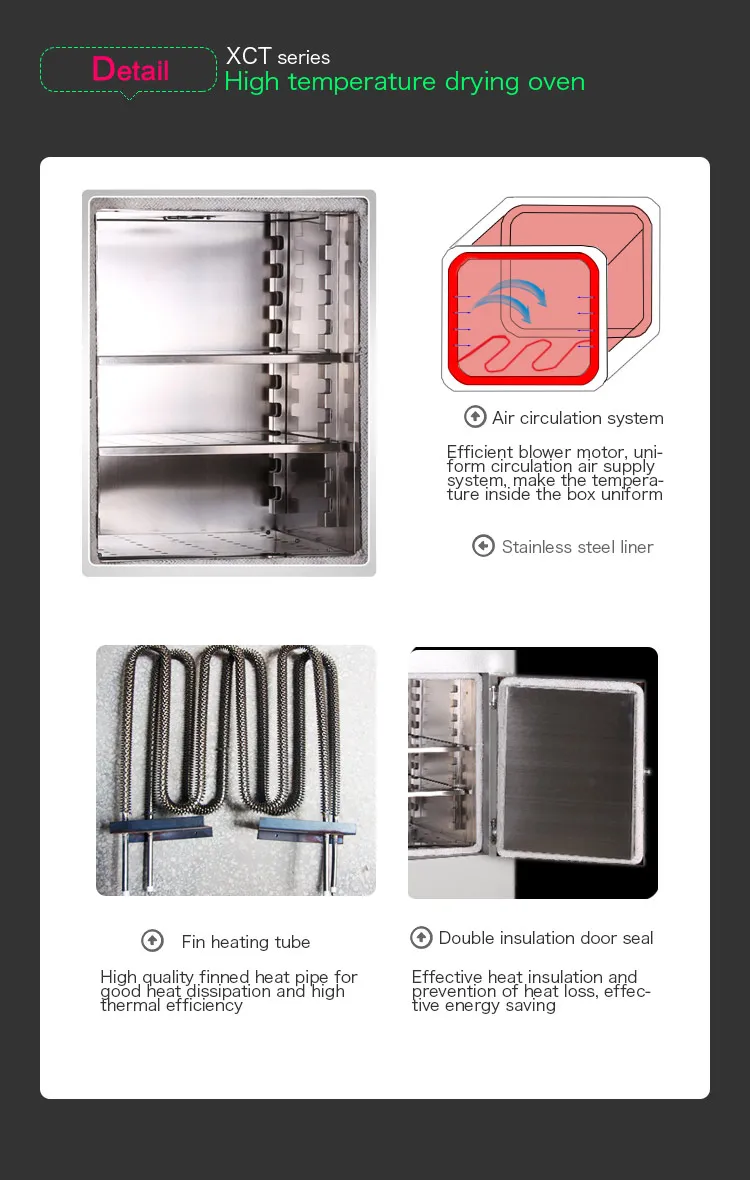 Detail

XCT series
High temperature drying oven

Air circulation system

Efficient blower motor, uniform circulation air supply system, make the temperature inside the box uniform

Stainless steel liner

Fin heating tube

High quality finned heat pipe for good heat dissipation and high thermal efficiency

Double insulation door seal

Effective heat insulation and prevention of heat loss, effective energy saving