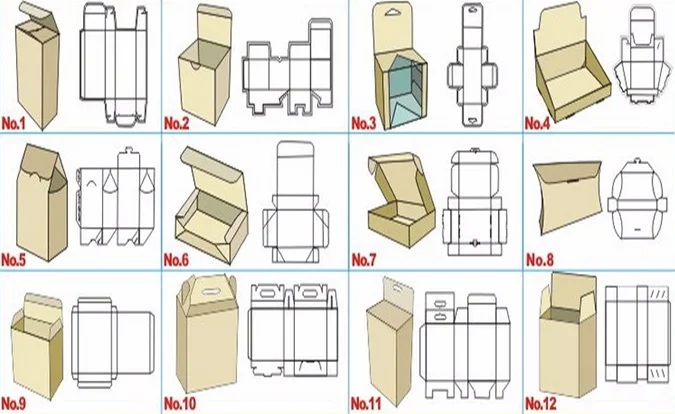 No.1

No.2

No.3

No.4

No.5

No.6

No.7

No.8

No.9

No.10

No.11

No.12