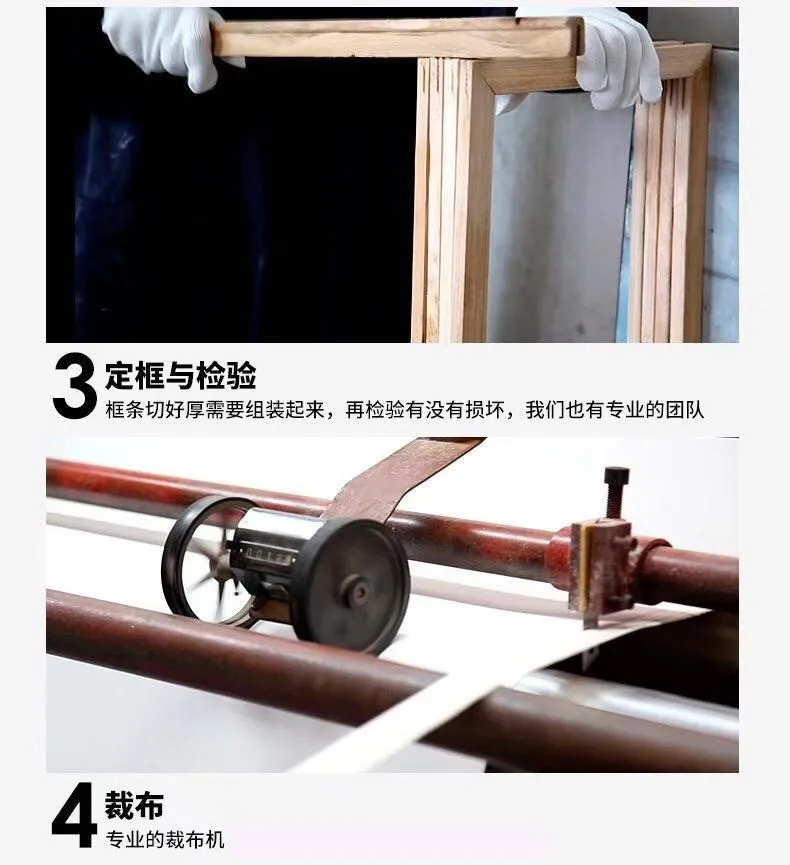 3 定框与检验
框条切好厚需要组装起来，再检验有没有损坏，我们也有专业的团队

4 裁布
专业的裁布机