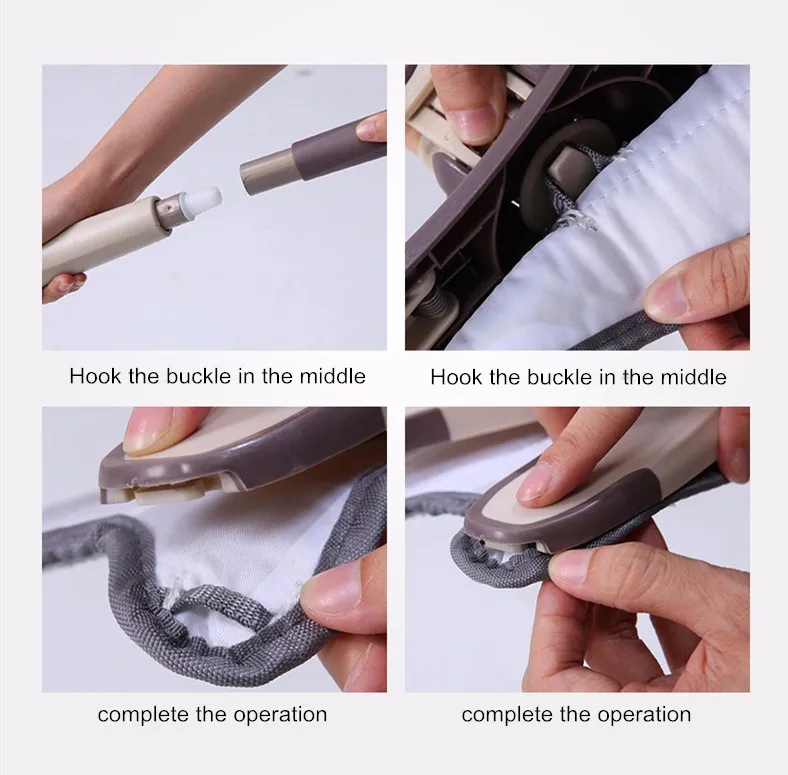 Hook the buckle in the middle

Hook the buckle in the middle

complete the operation

complete the operation