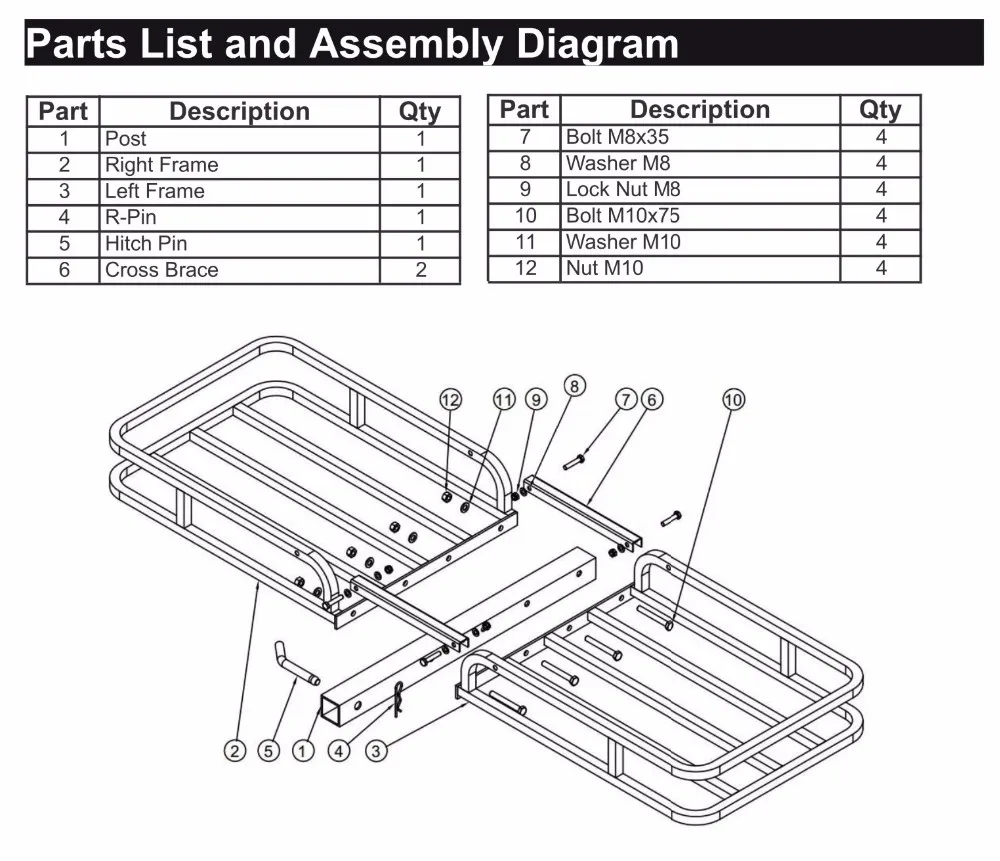 Parts List and Assembly Diagram

| Part | Description | Qty |
|---|---|---|
| 1 | Post | 1 |
| 2 | Right Frame | 1 |
| 3 | Left Frame | 1 |
| 4 | R-Pin | 1 |
| 5 | Hitch Pin | 1 |
| 6 | Cross Brace | 2 |

| Part | Description | Qty |
|---|---|---|
| 7 | Bolt M8x35 | 4 |
| 8 | Washer M8 | 4 |
| 9 | Lock Nut M8 | 4 |
| 10 | Bolt M10x75 | 4 |
| 11 | Washer M10 | 4 |
| 12 | Nut M10 | 4 |

12 11 9 8 7 6 10

2 5 1 4 3