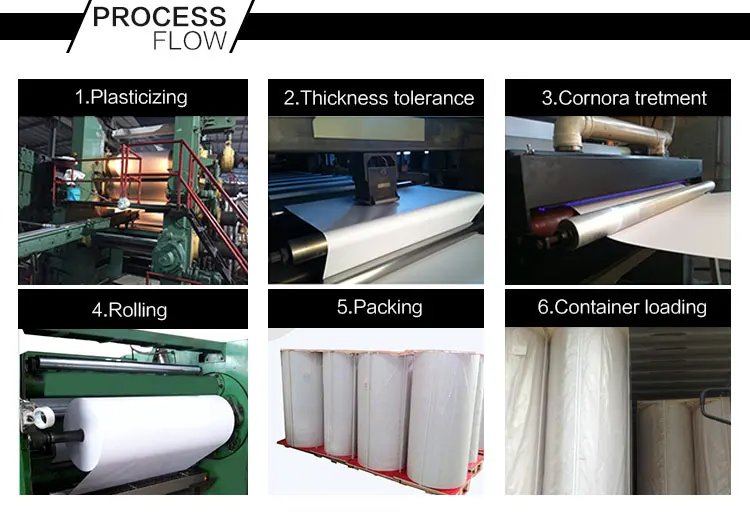 PROCESS
FLOW

1.Plasticizing

2.Thickness tolerance

3.Cornora tretment

4.Rolling

5.Packing

6.Container loading