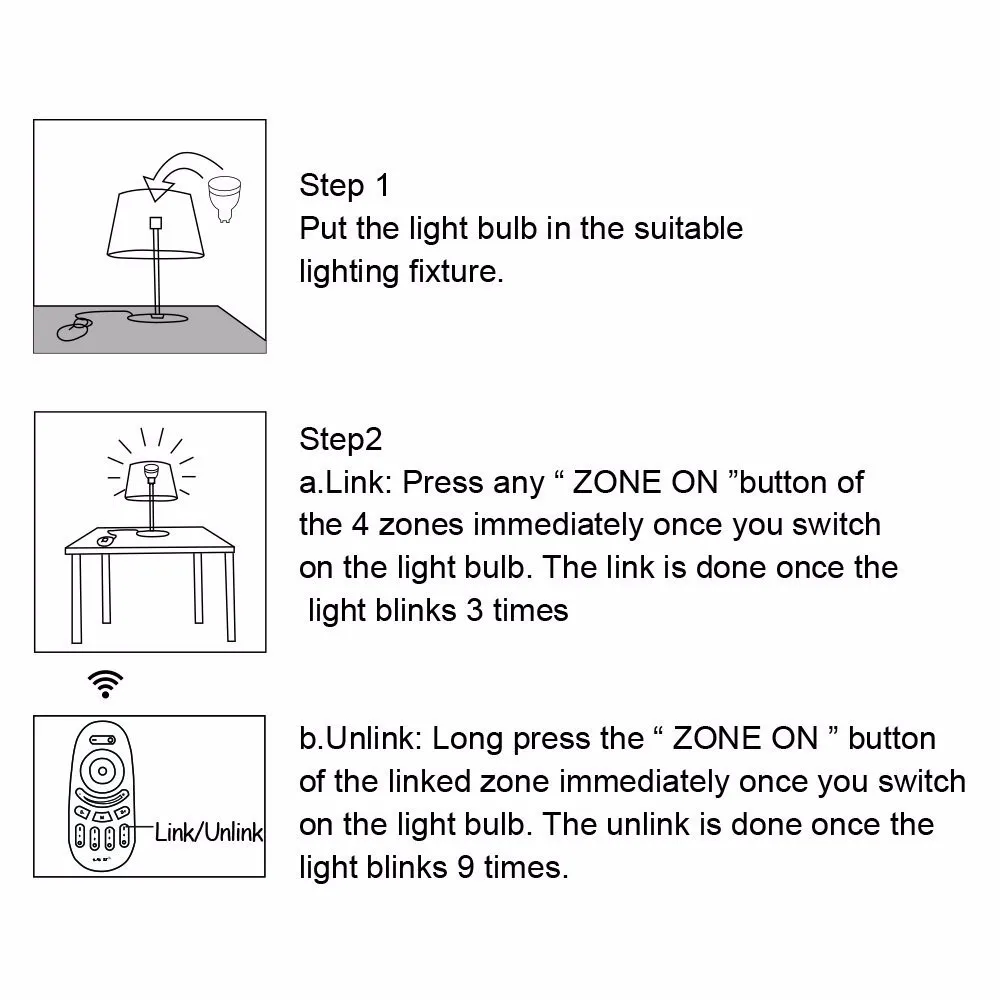 Step 1
Put the light bulb in the suitable lighting fixture.

Step2
a.Link: Press any “ ZONE ON ”button of the 4 zones immediately once you switch on the light bulb. The link is done once the light blinks 3 times

Link/Unlink

b.Unlink: Long press the “ ZONE ON ” button of the linked zone immediately once you switch on the light bulb. The unlink is done once the light blinks 9 times.