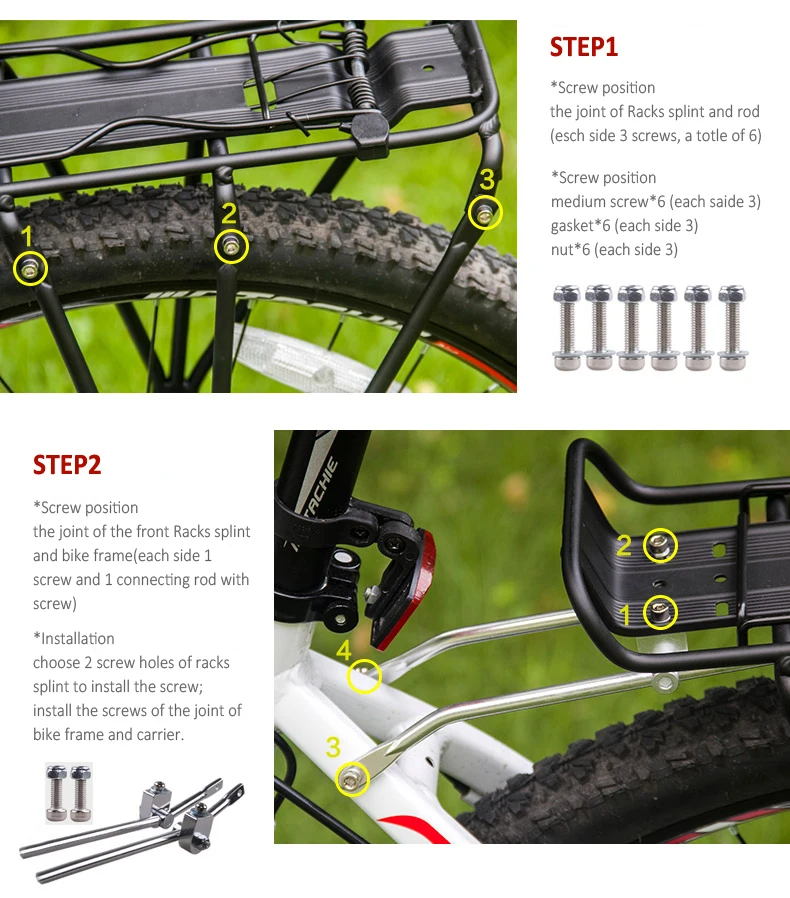 1
2
3

STEP1

*Screw position
the joint of Racks splint and rod
(esch side 3 screws, a totle of 6)

*Screw position
medium screw*6 (each saide 3)
gasket*6 (each side 3)
nut*6 (each side 3)

STEP2

*Screw position
the joint of the front Racks splint and bike frame(each side 1 screw and 1 connecting rod with screw)

*Installation
choose 2 screw holes of racks splint to install the screw;
install the screws of the joint of bike frame and carrier.

TACHIE

2
1
4
3