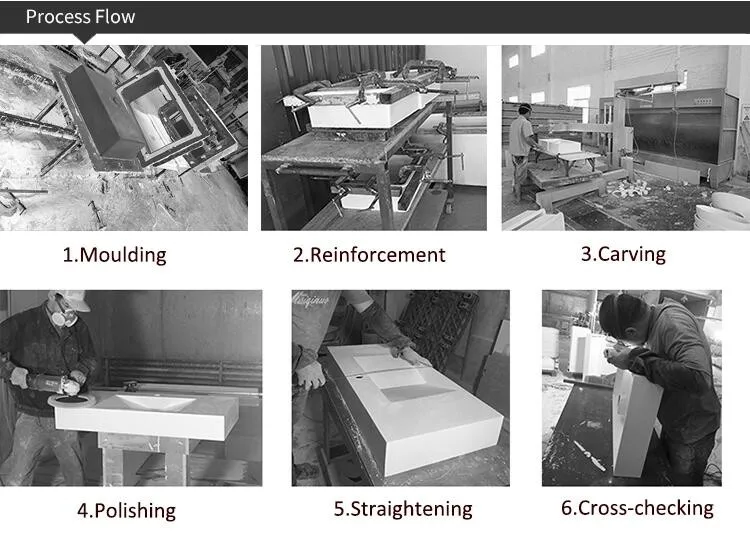 Process Flow

1.Moulding

2.Reinforcement

3.Carving

4.Polishing

5.Straightening

6.Cross-checking