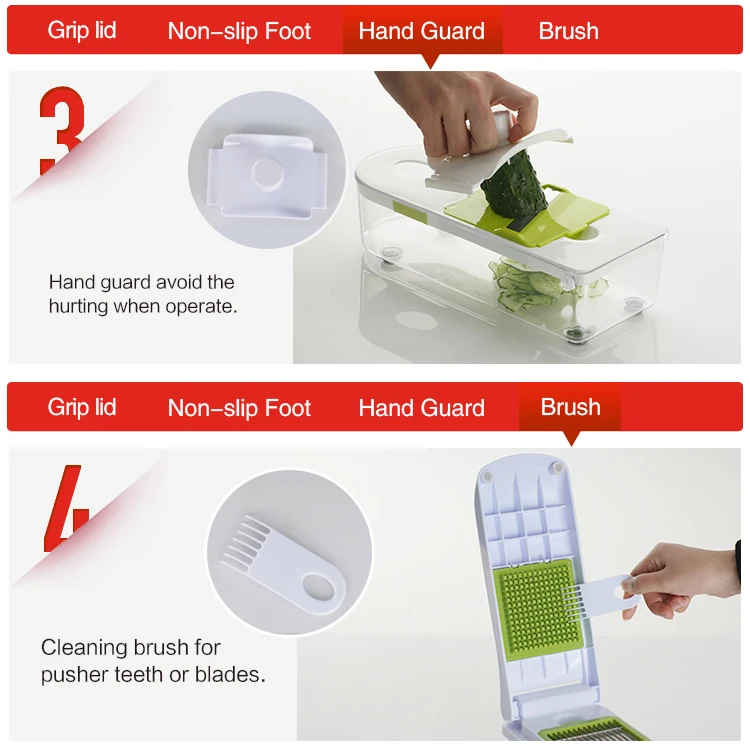 Grip lid Non–slip Foot Hand Guard Brush

3

Hand guard avoid the hurting when operate.

Grip lid Non–slip Foot Hand Guard Brush

4

Cleaning brush for pusher teeth or blades.