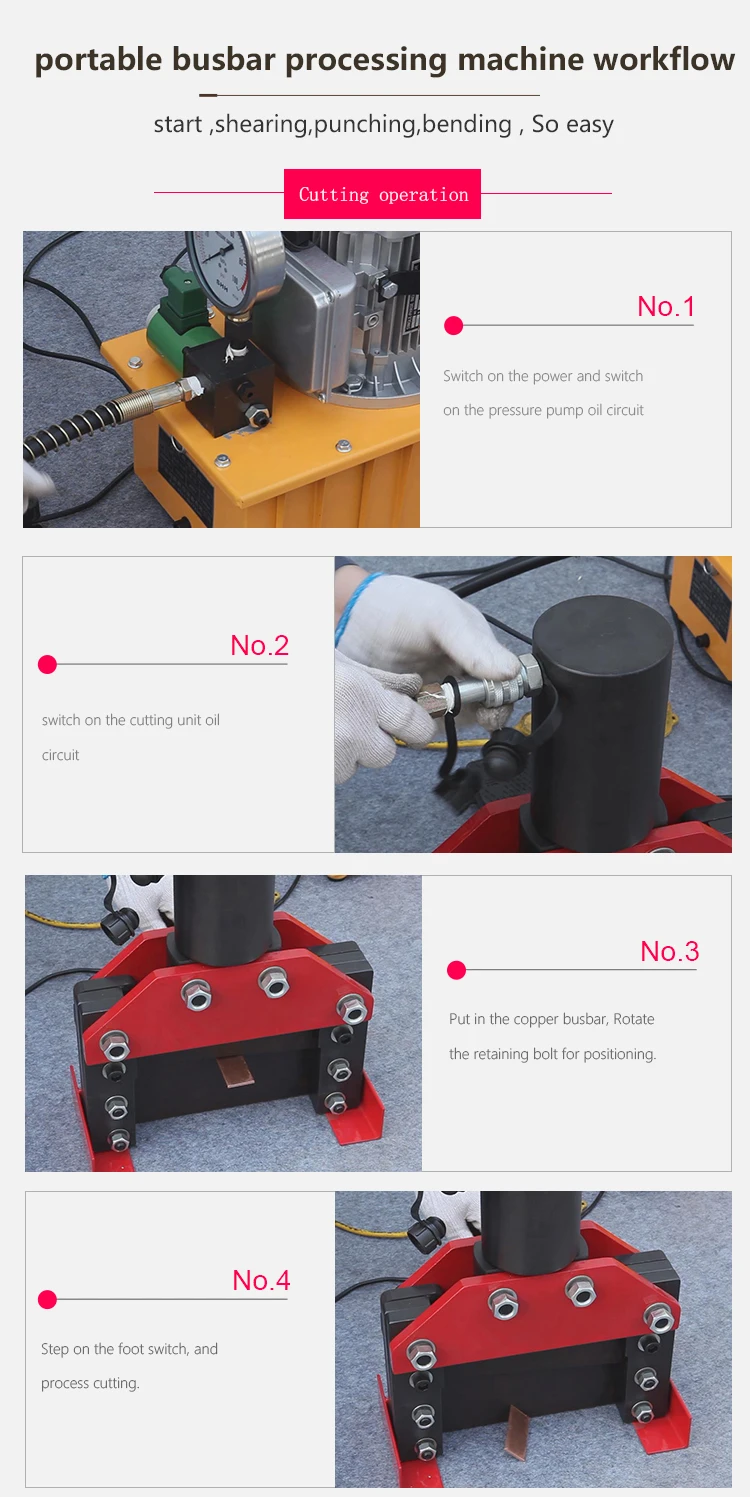 portable busbar processing machine workflow

start ,shearing,punching,bending , So easy

Cutting operation

No.1

Switch on the power and switch on the pressure pump oil circuit

No.2

switch on the cutting unit oil circuit

No.3

Put in the copper busbar, Rotate the retaining bolt for positioning.

No.4

Step on the foot switch, and process cutting.