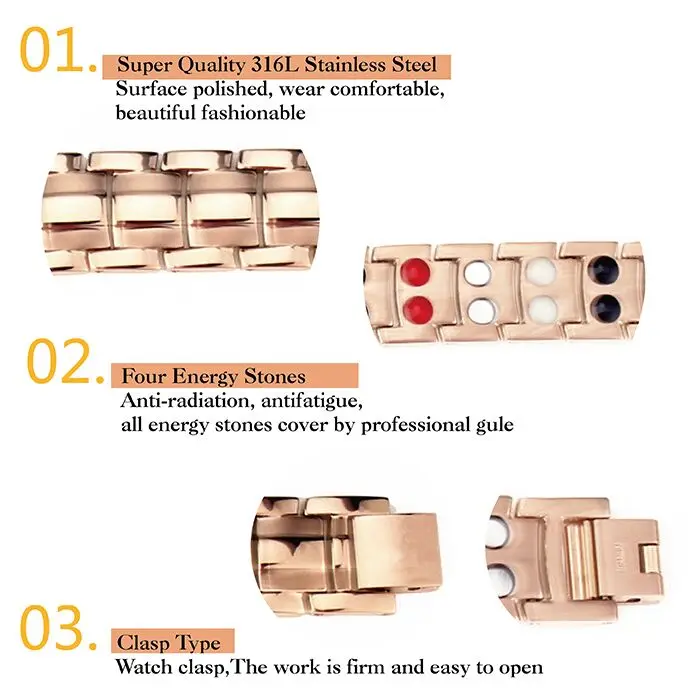 01. Super Quality 316L Stainless Steel
Surface polished, wear comfortable, beautiful fashionable

02. Four Energy Stones
Anti-radiation, antifatigue, all energy stones cover by professional gule

03. Clasp Type
Watch clasp,The work is firm and easy to open